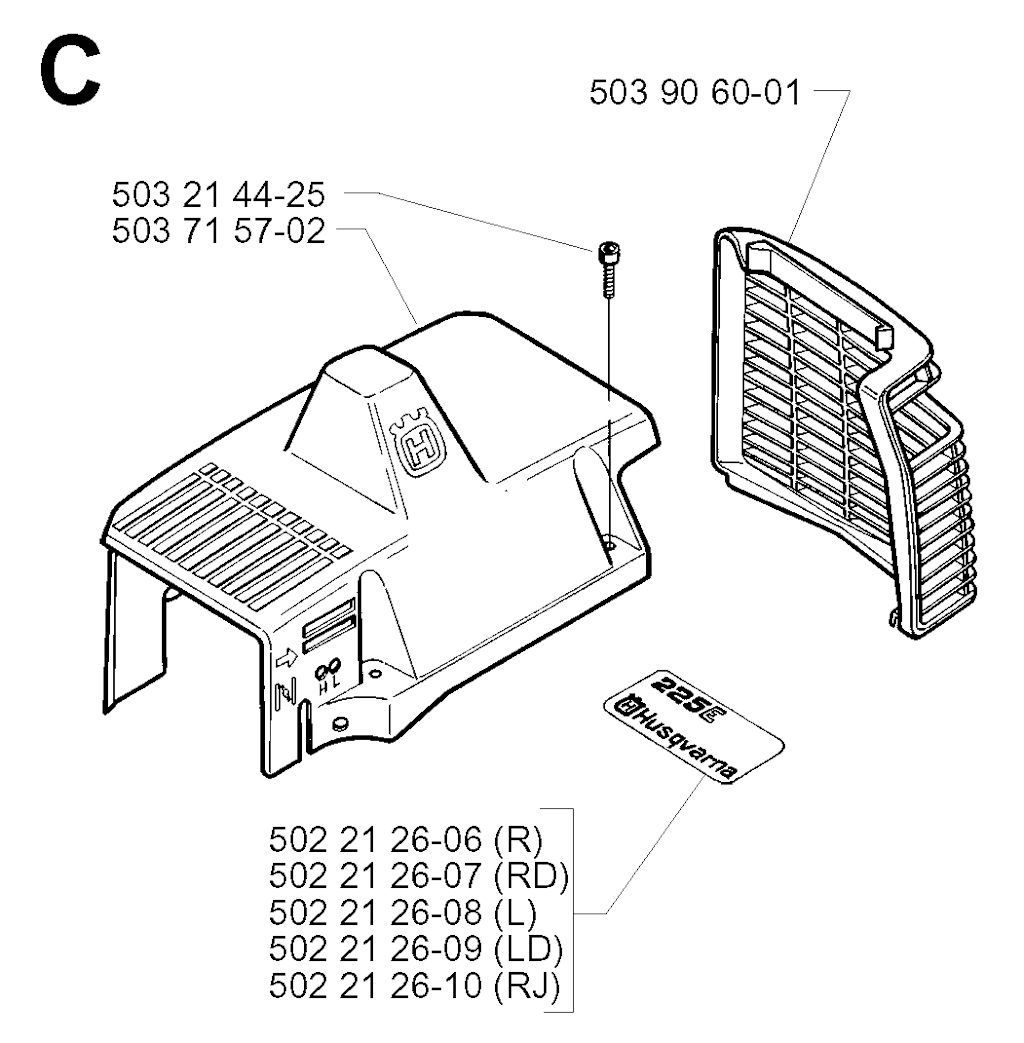 C

503 90 60-01

503 21 44-25
503 71 57-02

H L

225E
Husqvarna

502 21 26-06 (R)
502 21 26-07 (RD)
502 21 26-08 (L)
502 21 26-09 (LD)
502 21 26-10 (RJ)