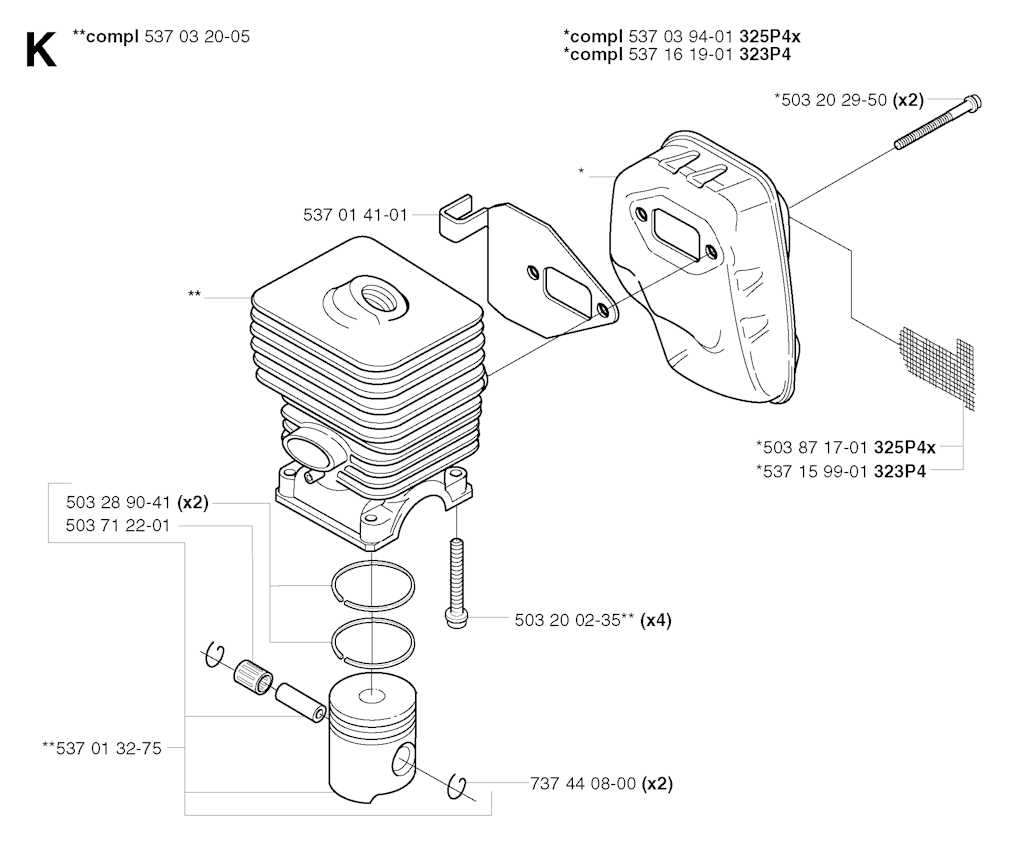 K **compl 537 03 20-05

*compl 537 03 94-01 325P4x
*compl 537 16 19-01 323P4

*503 20 29-50 (x2)

*

537 01 41-01

**

*503 87 17-01 325P4x
*537 15 99-01 323P4

503 28 90-41 (x2)
503 71 22-01

503 20 02-35** (x4)

**537 01 32-75

737 44 08-00 (x2)