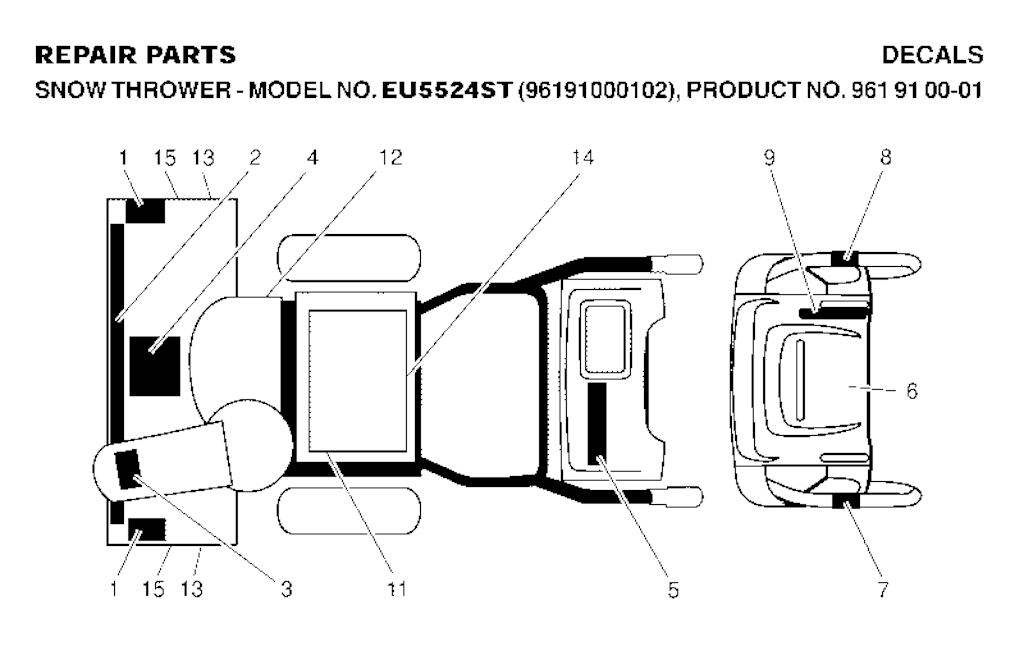 REPAIR PARTS DECALS
SNOW THROWER - MODEL NO. EU5524ST (96191000102), PRODUCT NO. 961 91 00-01

1 15 13 2 4 12 14 9 8

6

1 15 13 3 11 5 7