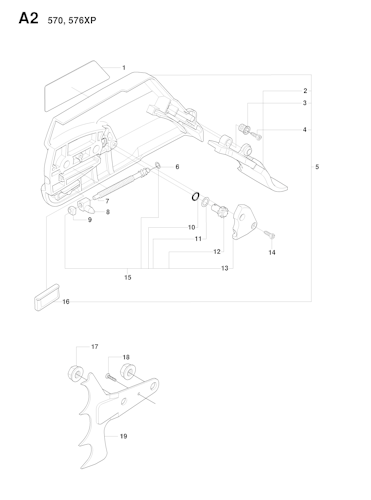 A2 570, 576XP

1
2
3
4
5
6
7
8
9
10
11
12
13
14
15
16
17
18
19