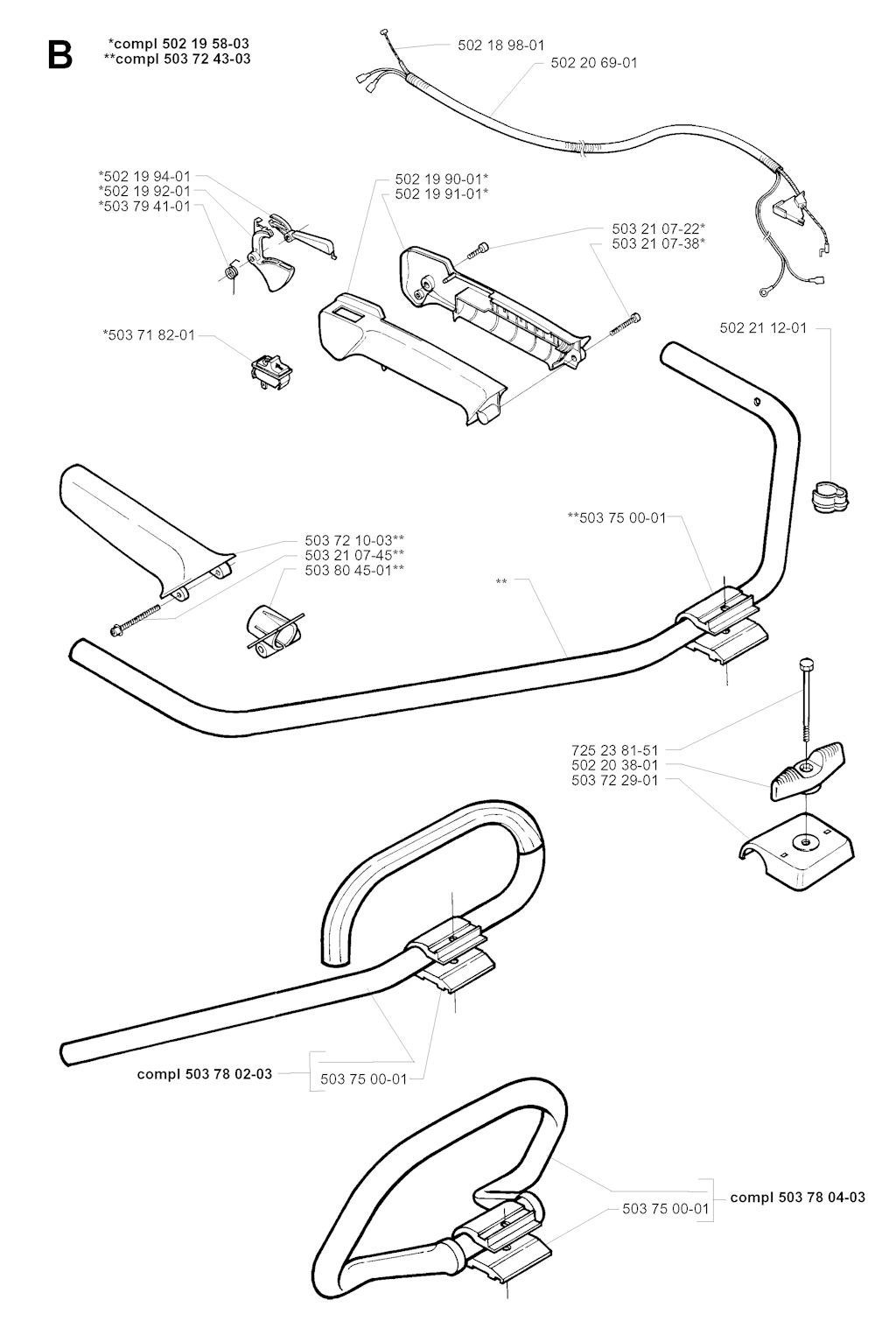 B

*compl 502 19 58-03
**compl 503 72 43-03

502 18 98-01
502 20 69-01

*502 19 94-01
*502 19 92-01
*503 79 41-01

502 19 90-01*
502 19 91-01*

503 21 07-22*
503 21 07-38*

*503 71 82-01

502 21 12-01

**503 75 00-01

503 72 10-03**
503 21 07-45**
503 80 45-01**

**

725 23 81-51
502 20 38-01
503 72 29-01

compl 503 78 02-03
503 75 00-01

503 75 00-01
compl 503 78 04-03