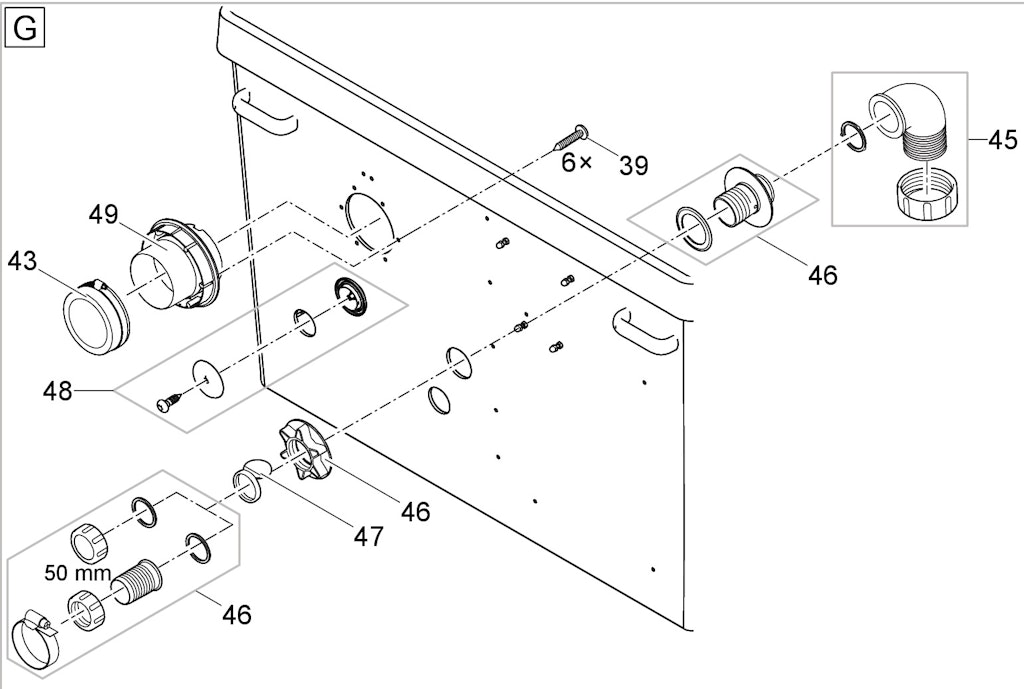 G

6×
39

45

49

43

46

48

46

47

50 mm

46