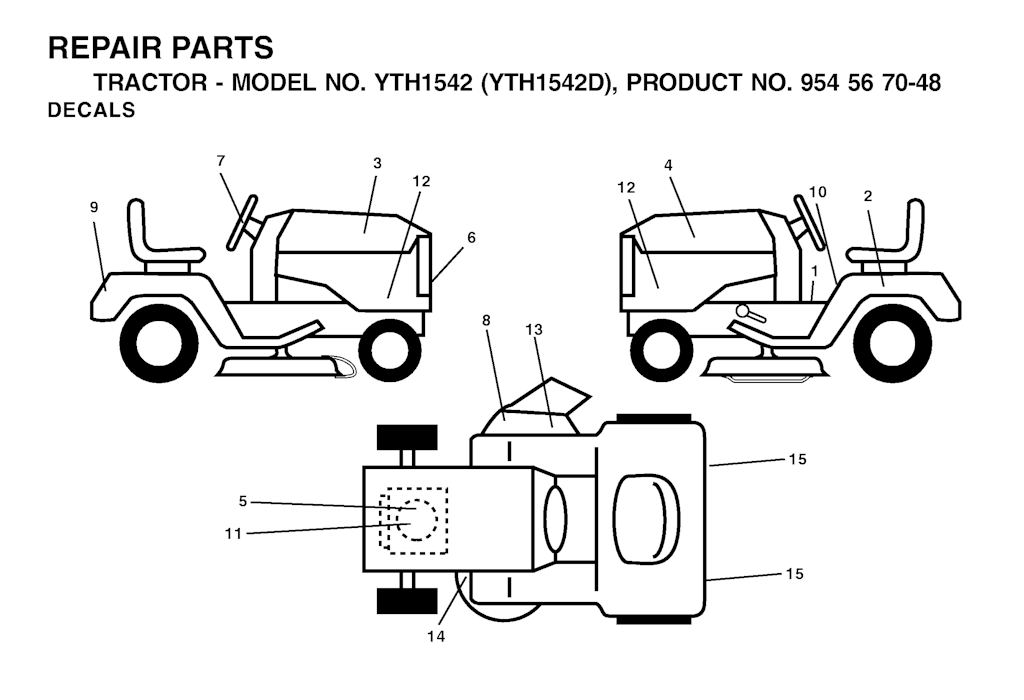 REPAIR PARTS
TRACTOR - MODEL NO. YTH1542 (YTH1542D), PRODUCT NO. 954 56 70-48
DECALS

7
3
12
9
6
4
12
10
2
1
8
13
15
5
11
15
14