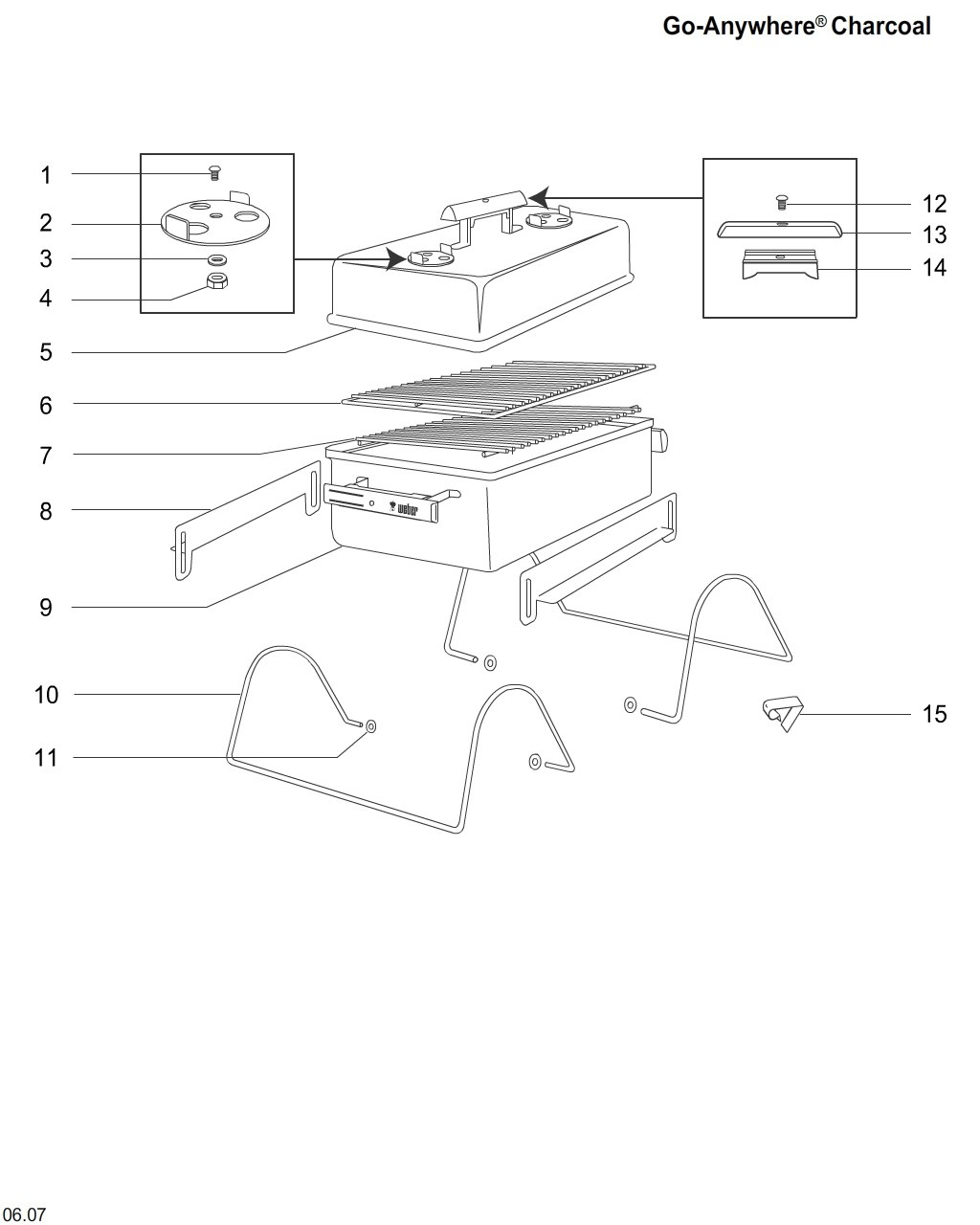 Go-Anywhere® Charcoal

1
2
3
4
5
6
7
8
9
10
11
12
13
14
15

weber

06.07