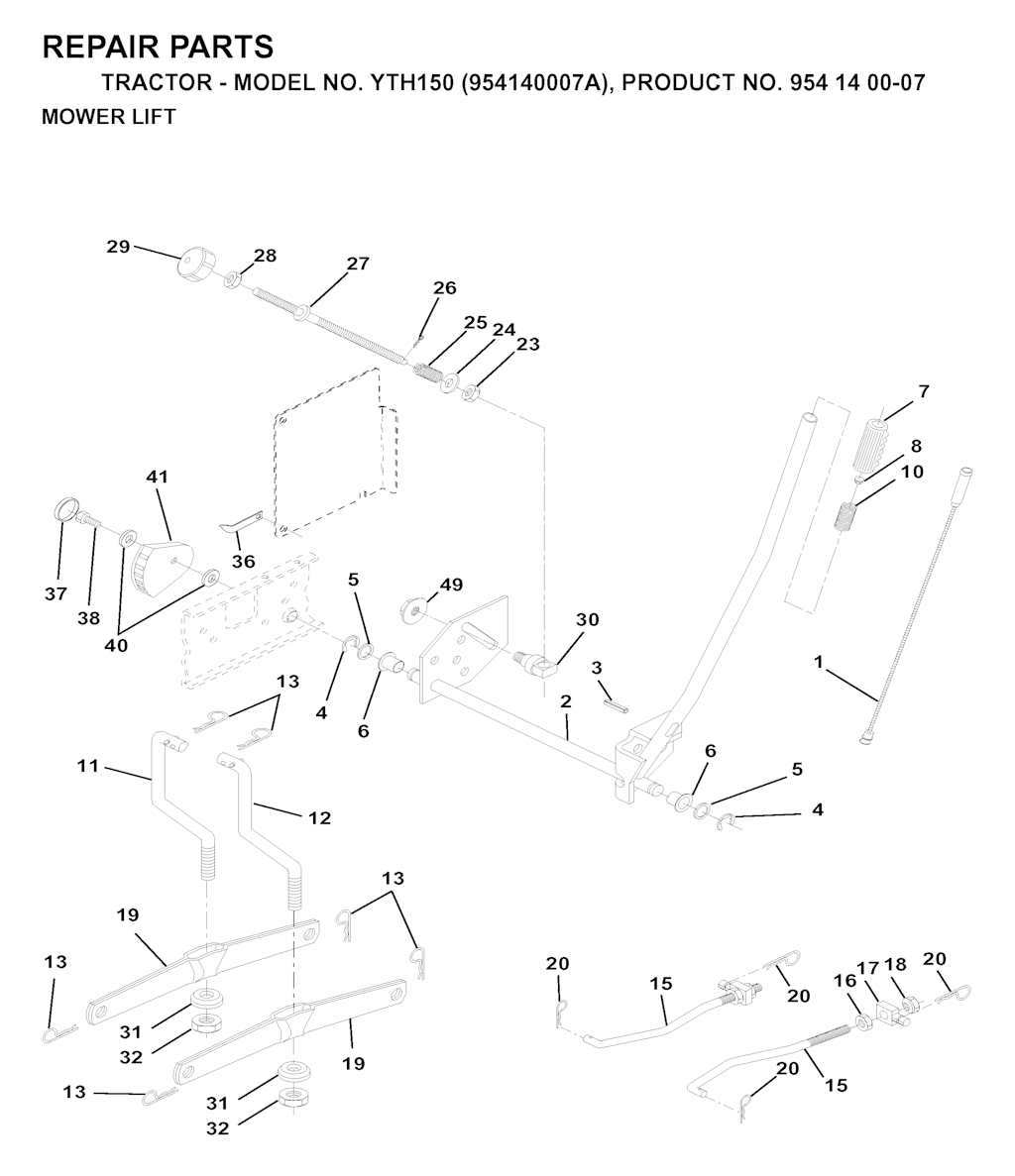 REPAIR PARTS

TRACTOR - MODEL NO. YTH150 (954140007A), PRODUCT NO. 954 14 00-07

MOWER LIFT

29
28
27
26
25
24
23
7
8
10
41
36
37
38
40
5
49
30
3
1
4
6
2
13
11
12
6
5
4
13
19
13
31
32
19
13
31
32
20
15
20
16
17
18
20
20
15