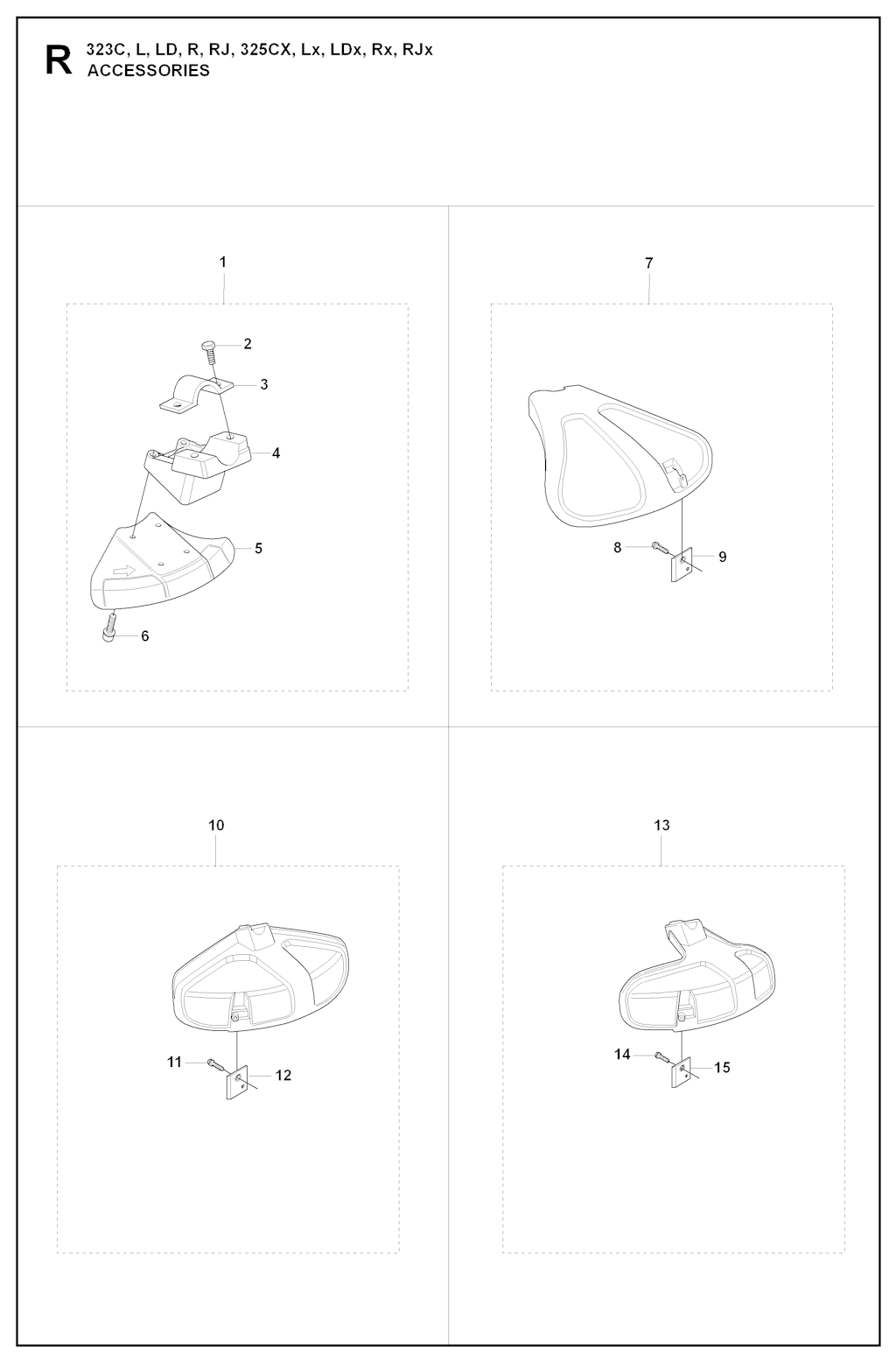 R 323C, L, LD, R, RJ, 325CX, Lx, LDx, Rx, RJx
ACCESSORIES

1
2
3
4
5
6

7
8
9

10
11
12

13
14
15