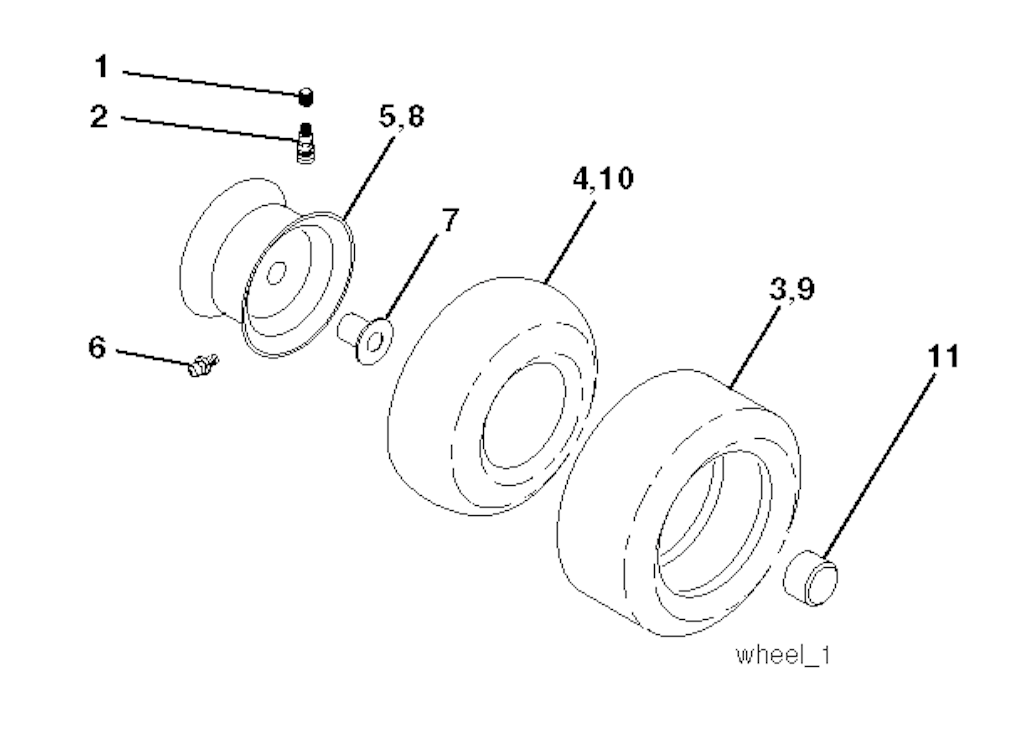 1
2
5,8
4,10
7
3,9
6
11
wheel_1