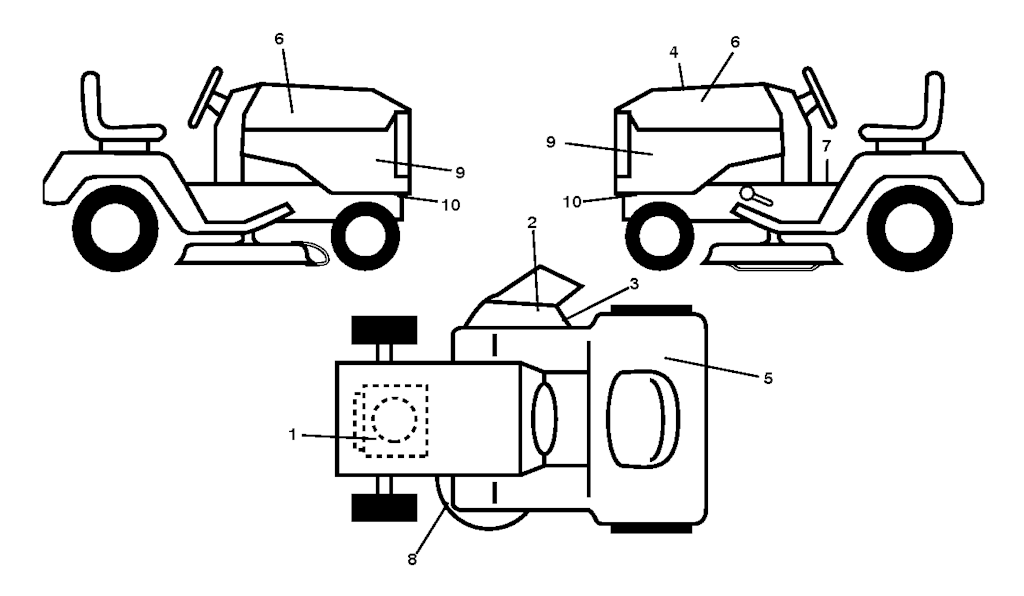 6
9
10
4
6
9
7
10
2
3
5
1
8