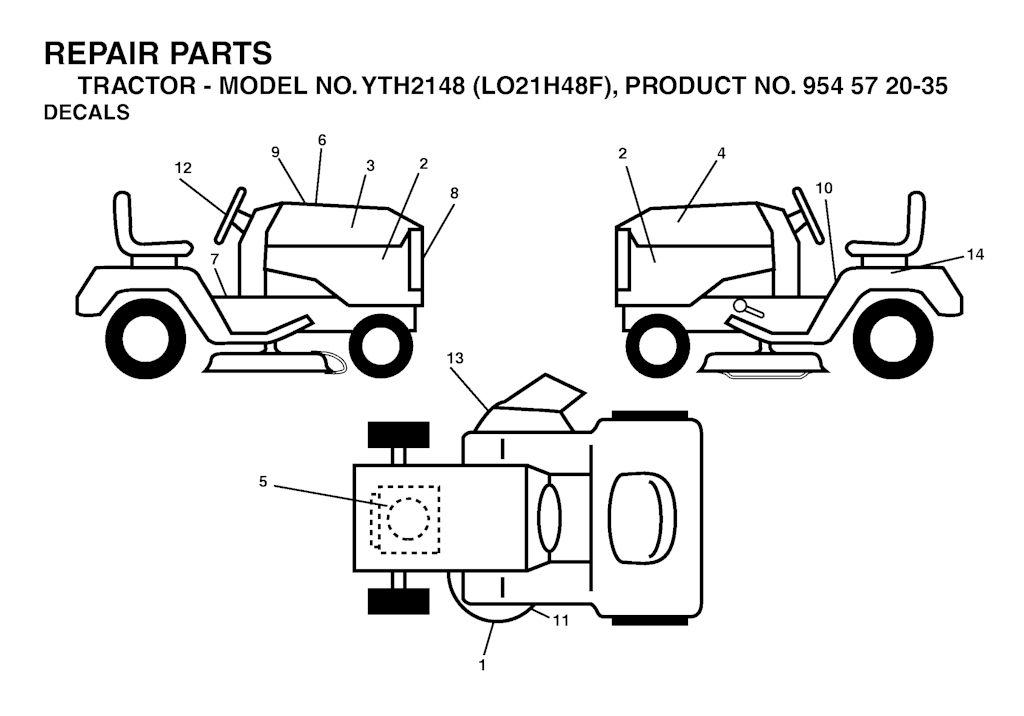 REPAIR PARTS
TRACTOR - MODEL NO. YTH2148 (LO21H48F), PRODUCT NO. 954 57 20-35
DECALS

12
9
6
3
2
8
7
2
4
10
14
13
5
11
1