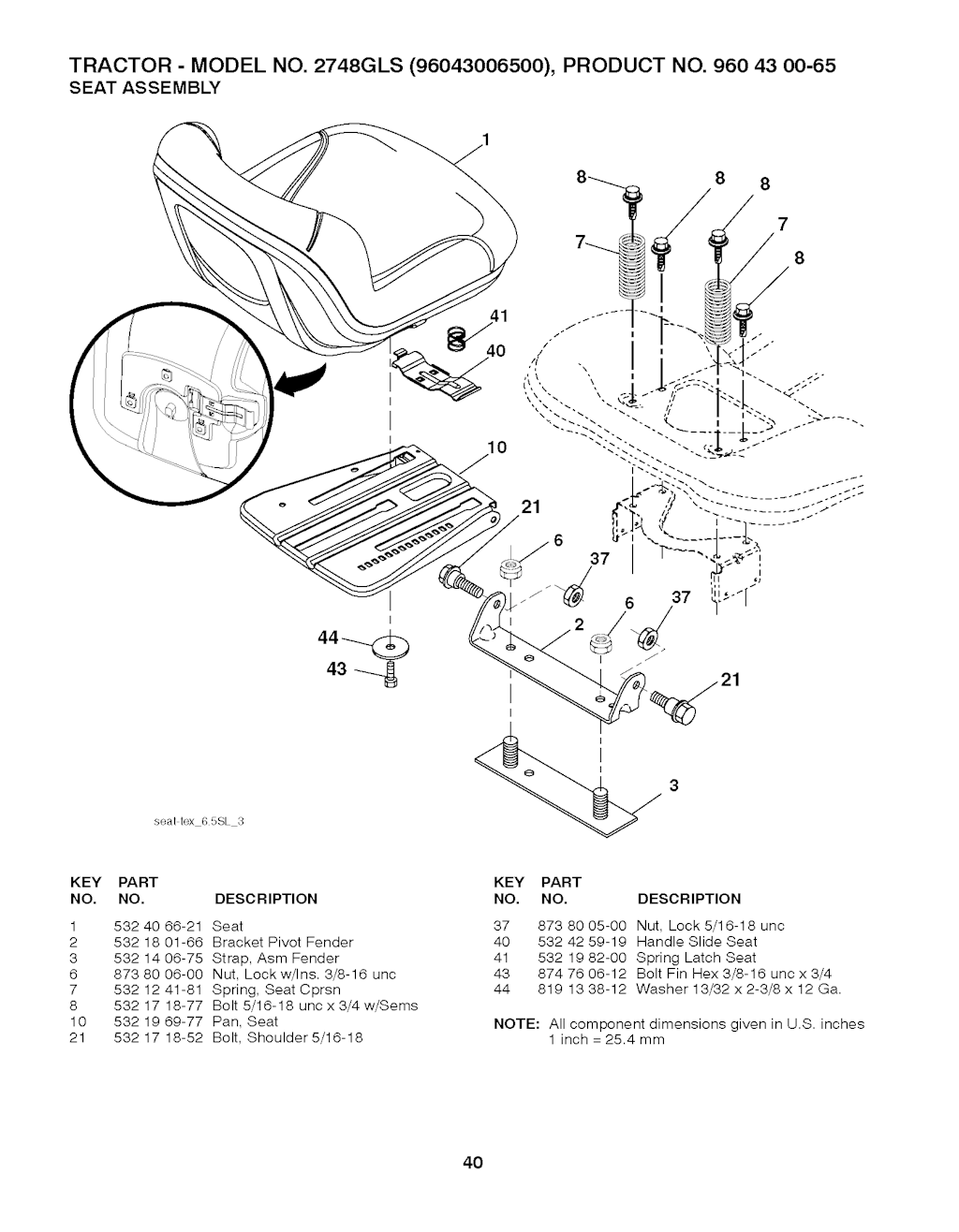 TRACTOR - MODEL NO. 2748GLS (96043006500), PRODUCT NO. 960 43 00-65
SEAT ASSEMBLY

1
8
8
8
7
7
8
41
40
10
21
6
37
6
37
2
44
43
21
3

seat-lex_6.5SL_3

| KEY NO. | PART NO. | DESCRIPTION |
|---|---|---|
| 1 | 532 40 66-21 | Seat |
| 2 | 532 18 01-66 | Bracket Pivot Fender |
| 3 | 532 14 06-75 | Strap, Asm Fender |
| 6 | 873 80 06-00 | Nut, Lock w/Ins. 3/8-16 unc |
| 7 | 532 12 41-81 | Spring, Seat Cprsn |
| 8 | 532 17 18-77 | Bolt 5/16-18 unc x 3/4 w/Sems |
| 10 | 532 19 69-77 | Pan, Seat |
| 21 | 532 17 18-52 | Bolt, Shoulder 5/16-18 |

| KEY NO. | PART NO. | DESCRIPTION |
|---|---|---|
| 37 | 873 80 05-00 | Nut, Lock 5/16-18 unc |
| 40 | 532 42 59-19 | Handle Slide Seat |
| 41 | 532 19 82-00 | Spring Latch Seat |
| 43 | 874 76 06-12 | Bolt Fin Hex 3/8-16 unc x 3/4 |
| 44 | 819 13 38-12 | Washer 13/32 x 2-3/8 x 12 Ga. |

NOTE: All component dimensions given in U.S. inches
1 inch = 25.4 mm

40