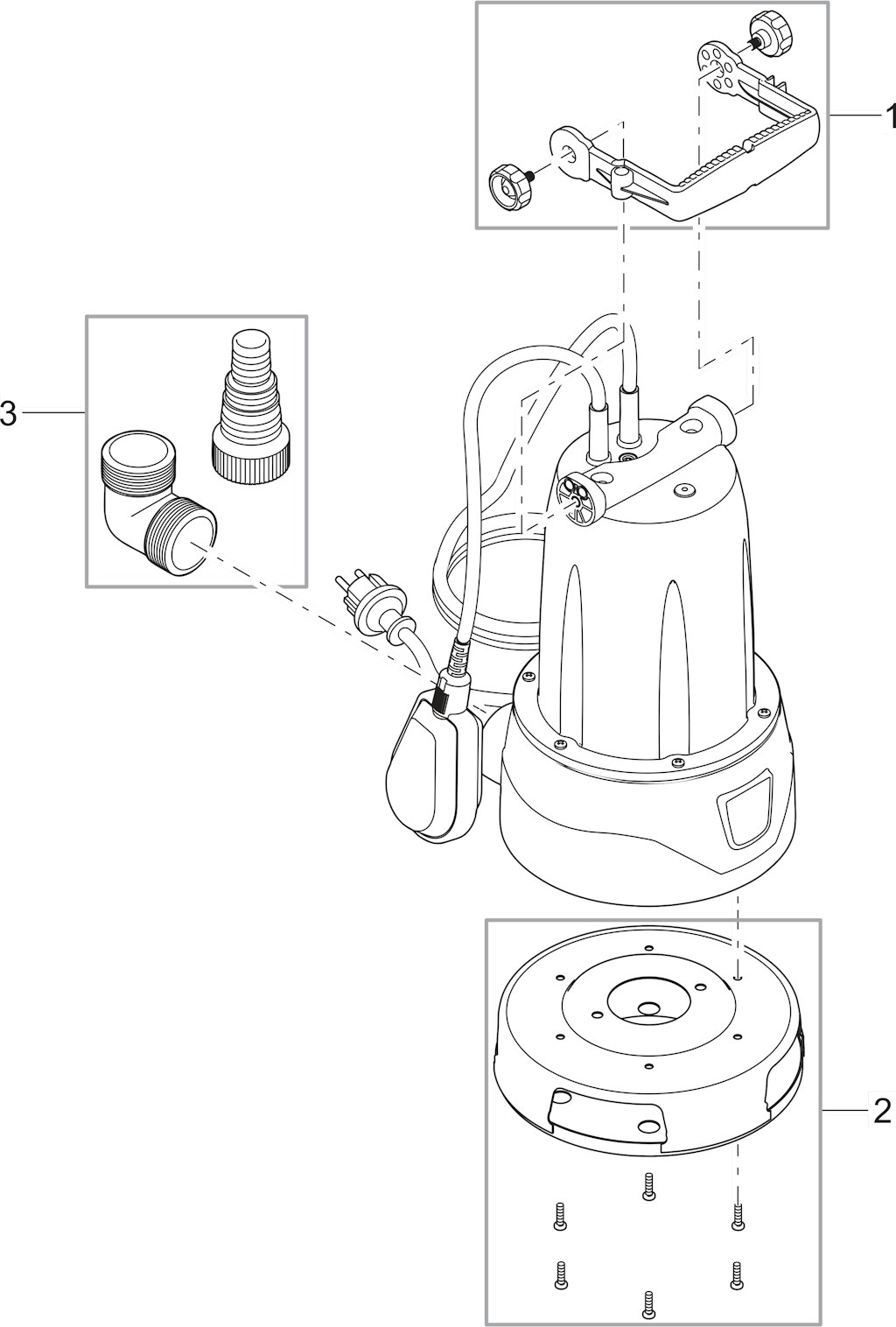 1

3

2