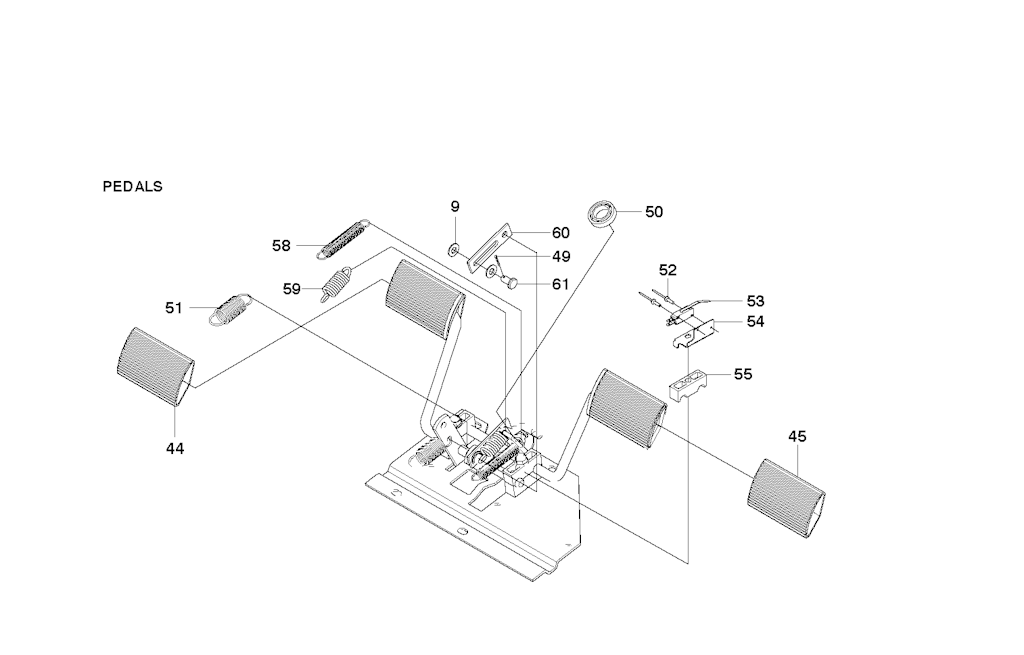 PEDALS

9
60
50
58
49
59
61
52
53
51
54
55
44
45