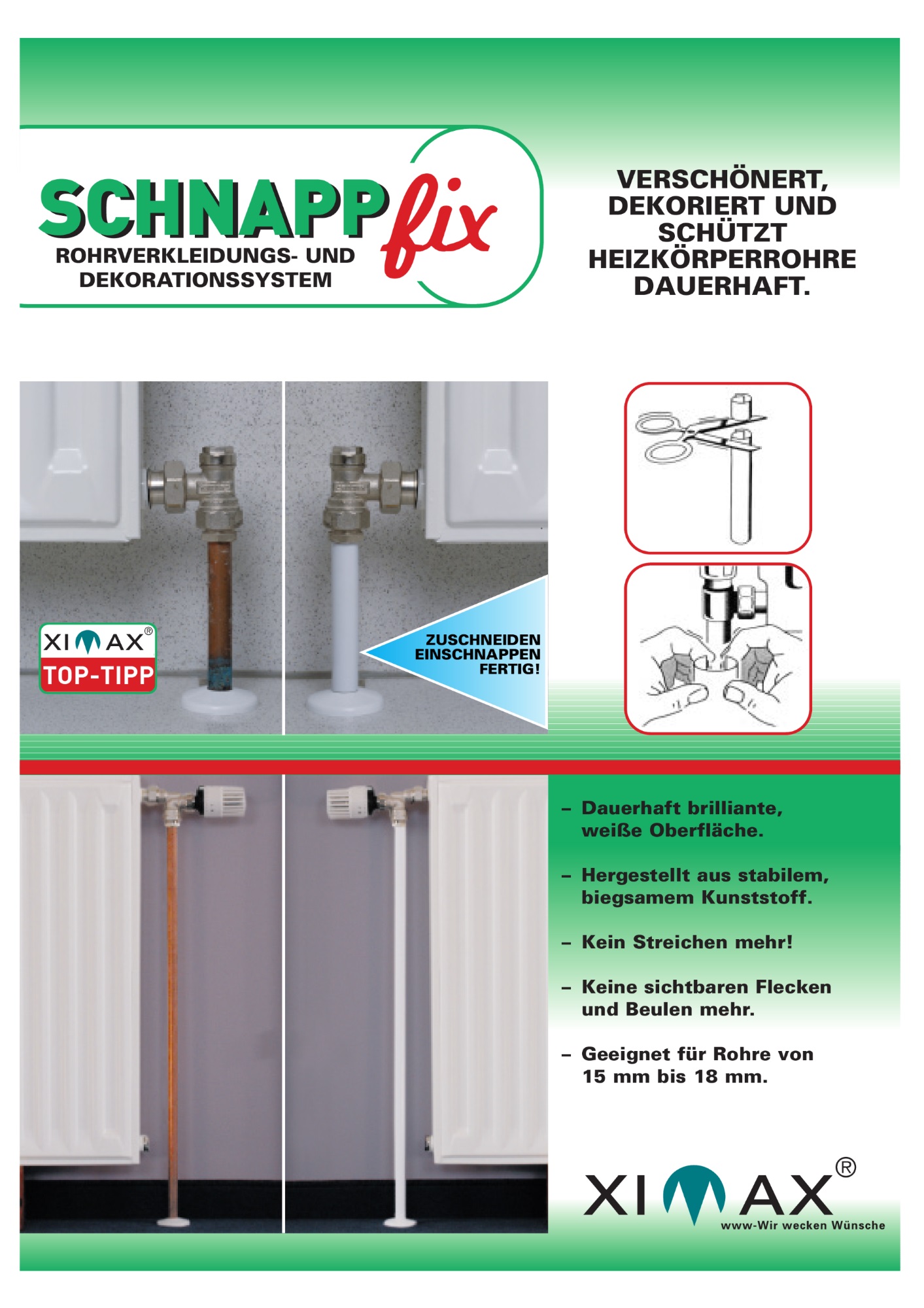 SCHNAPP fix
ROHRVERKLEIDUNGS- UND DEKORATIONSSYSTEM

VERSCHÖNERT, DEKORIERT UND SCHÜTZT HEIZKÖRPERROHRE DAUERHAFT.

XIMAX®
TOP-TIPP

ZUSCHNEIDEN
EINSCHNAPPEN
FERTIG!

– Dauerhaft brilliante, weiße Oberfläche.

– Hergestellt aus stabilem, biegsamem Kunststoff.

– Kein Streichen mehr!

– Keine sichtbaren Flecken und Beulen mehr.

– Geeignet für Rohre von 15 mm bis 18 mm.

XIMAX®
www-Wir wecken Wünsche