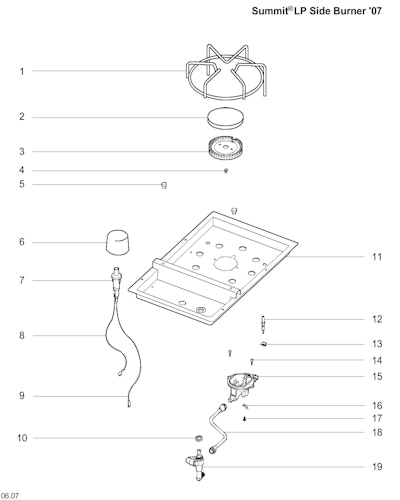 Summit® LP Side Burner '07

1
2
3
4
5
6
7
8
9
10
11
12
13
14
15
16
17
18
19

06.07