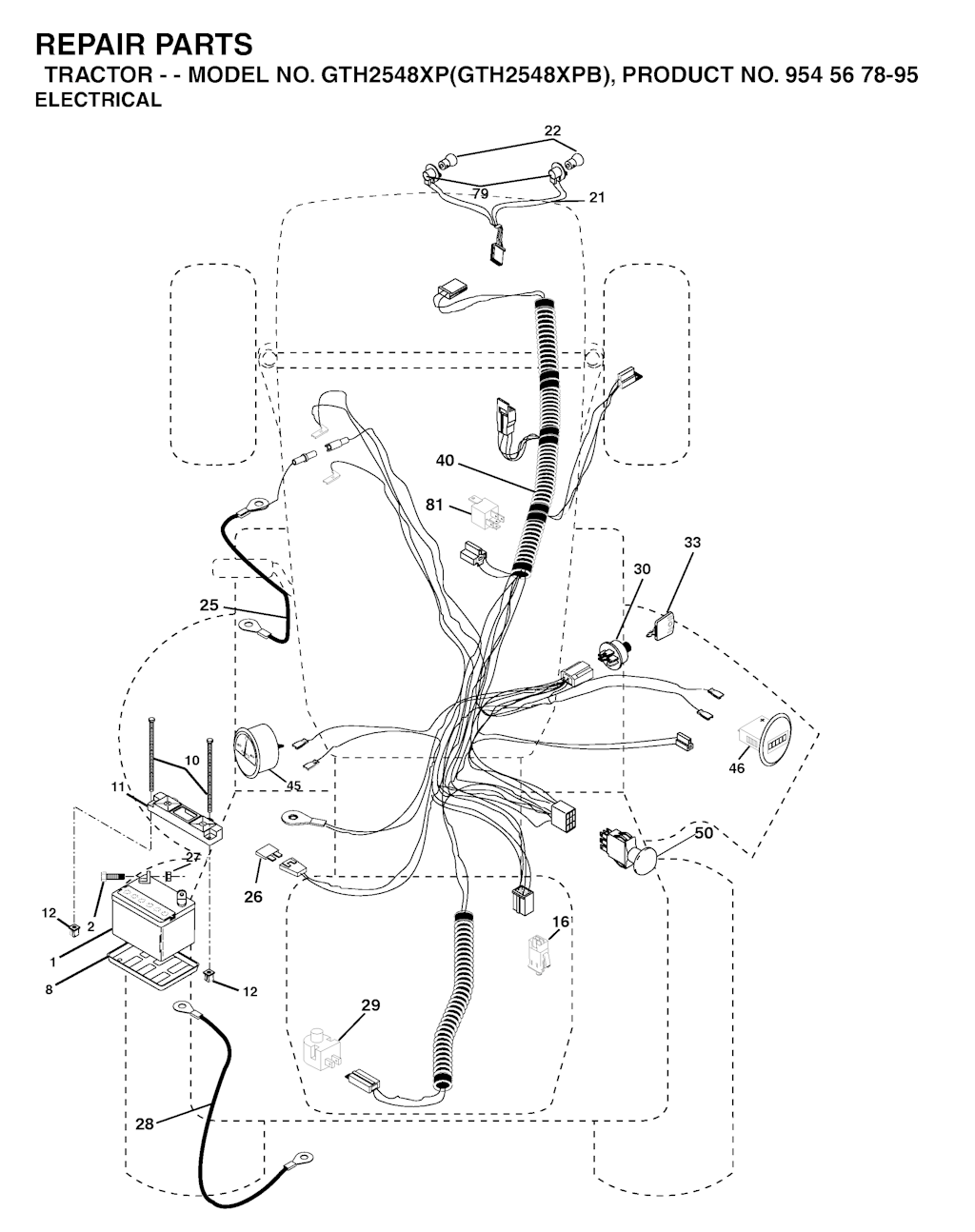 REPAIR PARTS
TRACTOR - - MODEL NO. GTH2548XP(GTH2548XPB), PRODUCT NO. 954 56 78-95
ELECTRICAL

22
79
21
40
81
33
30
25
10
11
45
46
50
27
26
12
2
1
8
12
16
29
28