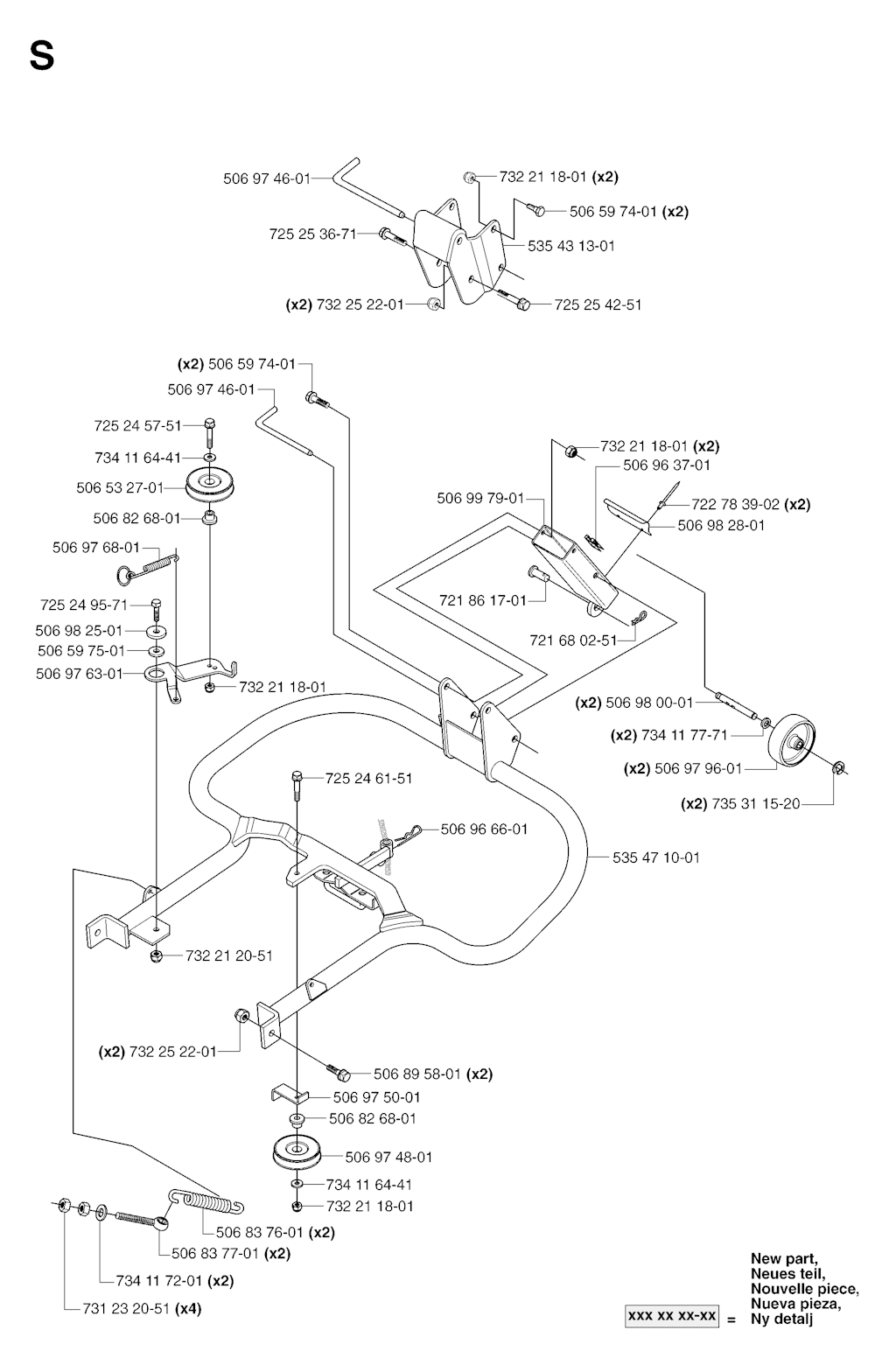 S

506 97 46-01
732 21 18-01 (x2)
506 59 74-01 (x2)
725 25 36-71
535 43 13-01
(x2) 732 25 22-01
725 25 42-51

(x2) 506 59 74-01
506 97 46-01
725 24 57-51
734 11 64-41
506 53 27-01
506 82 68-01
506 97 68-01
725 24 95-71
506 98 25-01
506 59 75-01
506 97 63-01
732 21 18-01

732 21 18-01 (x2)
506 96 37-01
506 99 79-01
722 78 39-02 (x2)
506 98 28-01
721 86 17-01
721 68 02-51

(x2) 506 98 00-01
(x2) 734 11 77-71
(x2) 506 97 96-01
(x2) 735 31 15-20

725 24 61-51
506 96 66-01
535 47 10-01
732 21 20-51
(x2) 732 25 22-01
506 89 58-01 (x2)
506 97 50-01
506 82 68-01
506 97 48-01
734 11 64-41
732 21 18-01
506 83 76-01 (x2)
506 83 77-01 (x2)
734 11 72-01 (x2)
731 23 20-51 (x4)

xxx xx xx-xx = New part, Neues teil, Nouvelle piece, Nueva pieza, Ny detalj