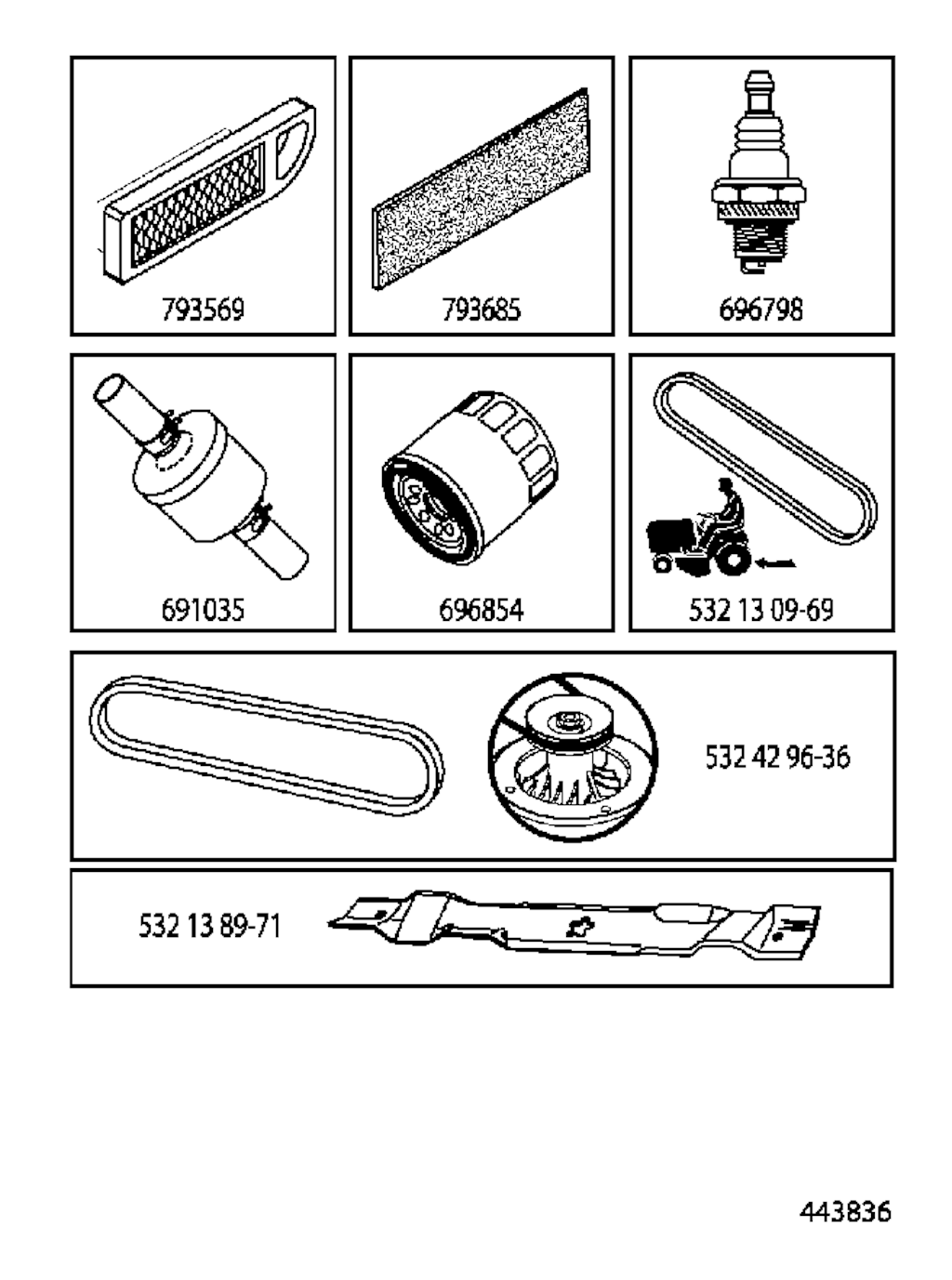 793569

793685

696798

691035

696854

532 13 09-69

532 42 96-36

532 13 89-71

443836