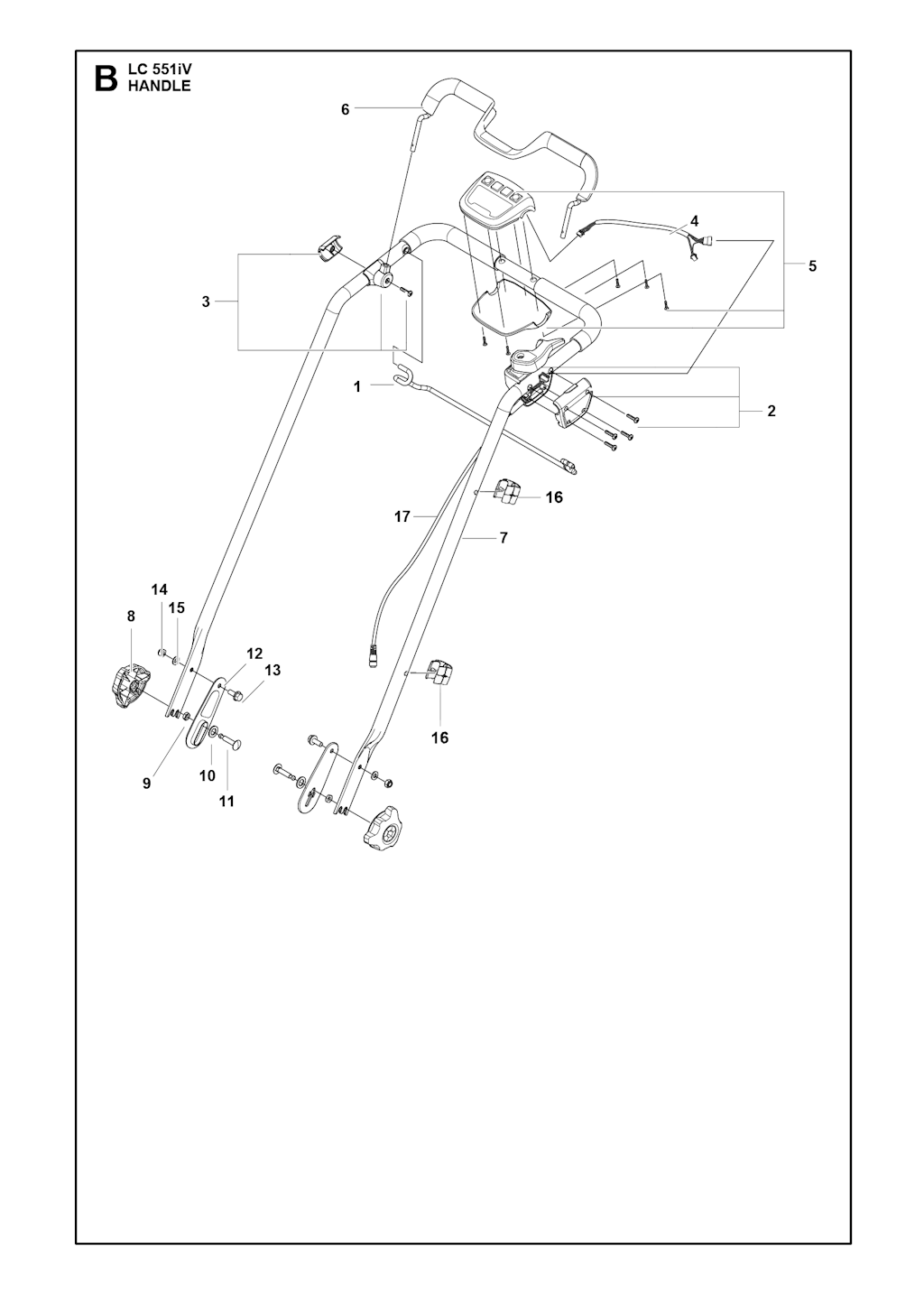 B LC 551iV
HANDLE

6
4
5
3
1
2
16
17
7
14
15
8
12
13
9
10
11
16