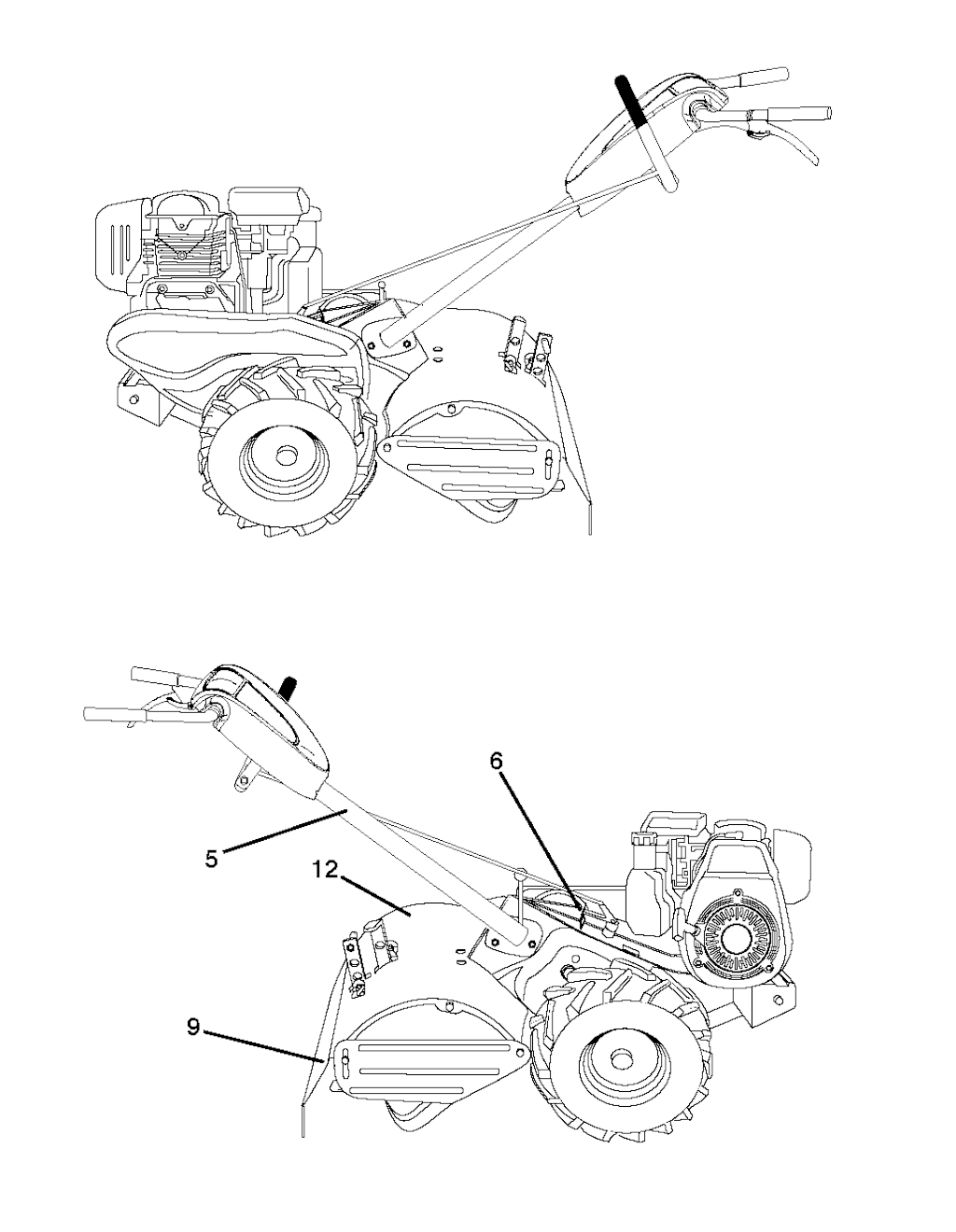 6
5
12
9