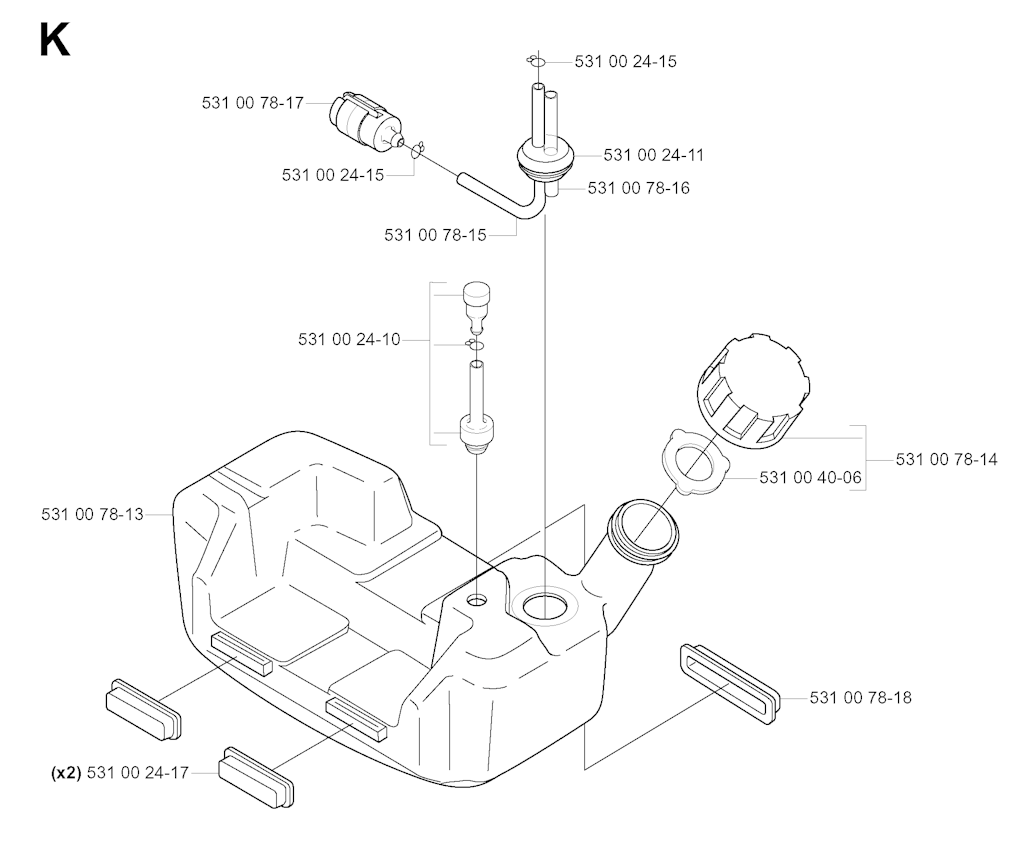 K

531 00 24-15

531 00 78-17

531 00 24-11

531 00 24-15

531 00 78-16

531 00 78-15

531 00 24-10

531 00 78-14

531 00 40-06

531 00 78-13

531 00 78-18

(x2) 531 00 24-17