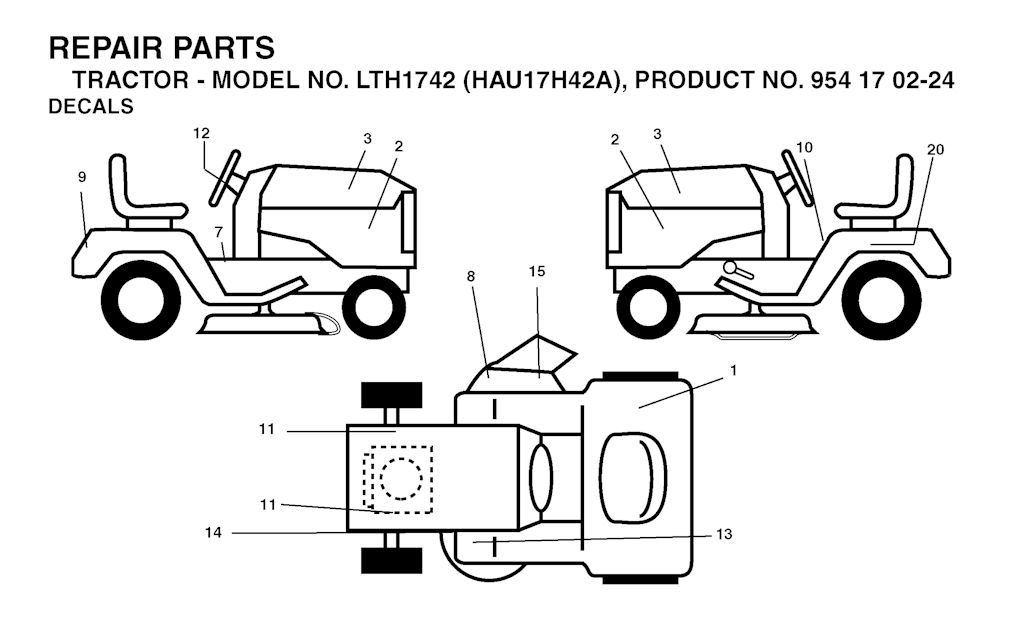 REPAIR PARTS
TRACTOR - MODEL NO. LTH1742 (HAU17H42A), PRODUCT NO. 954 17 02-24
DECALS

12
3
2
9
7
2
3
10
20
8
15
1
11
11
14
13