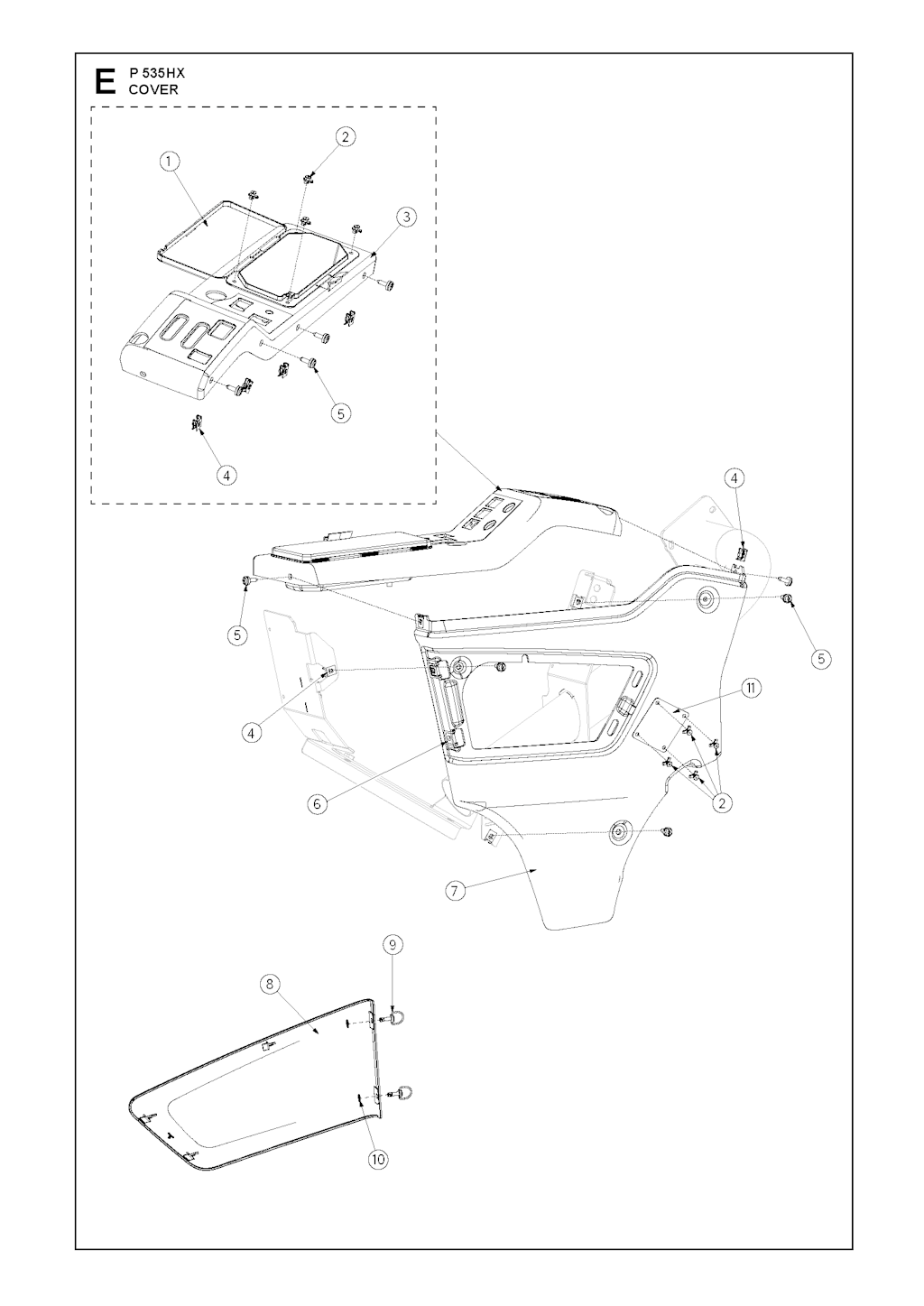 E P 535HX
COVER

1
2
3
5
4
4
5
5
4
11
6
2
7
9
8
10