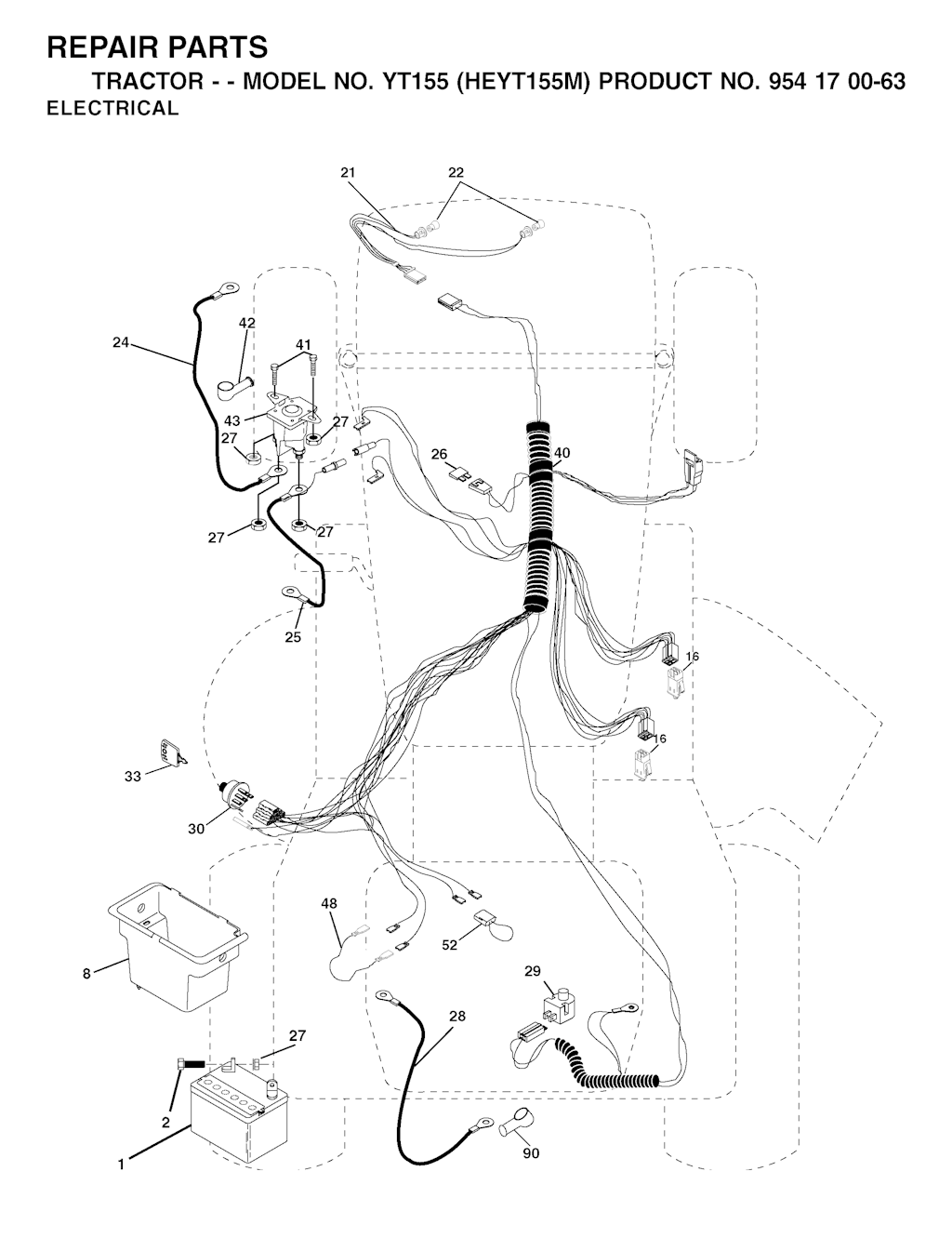 REPAIR PARTS

TRACTOR - - MODEL NO. YT155 (HEYT155M) PRODUCT NO. 954 17 00-63

ELECTRICAL

21
22
24
42
41
43
27
27
26
40
27
27
25
16
16
33
30
48
52
8
29
28
27
2
1
90