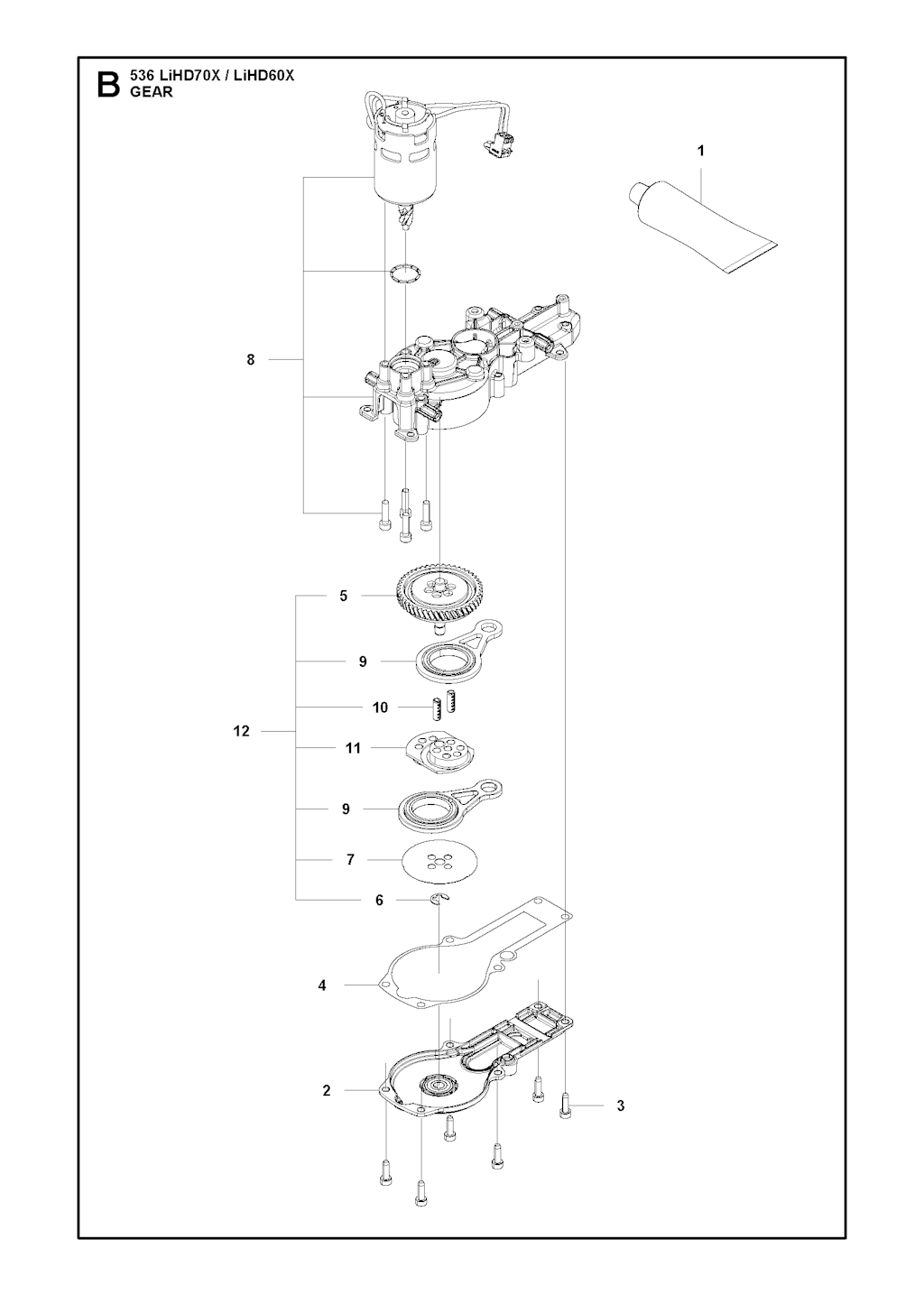 B 536 LiHD70X / LiHD60X
GEAR

1

8

5

9

10

12

11

9

7

6

4

2

3