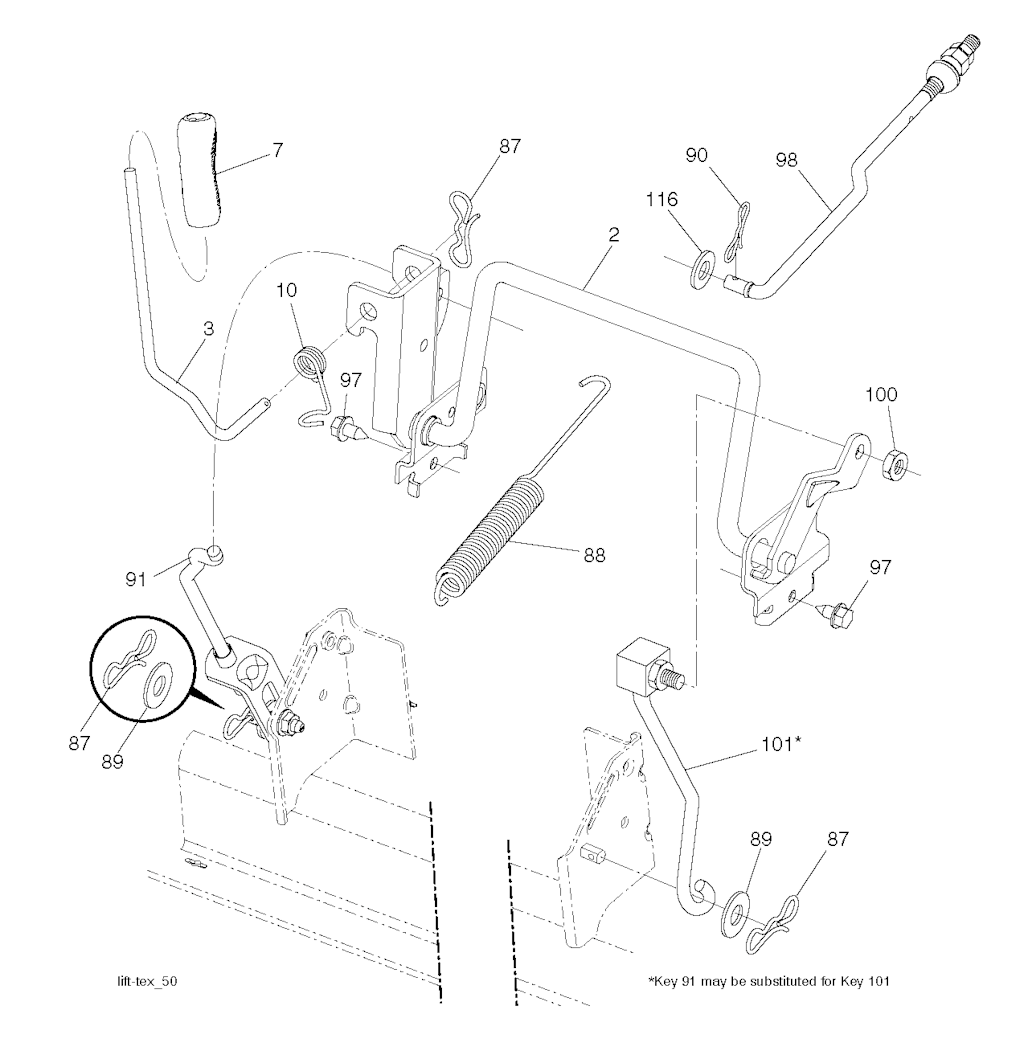 7
87
90
98
116
2
10
3
97
100
88
91
97
87
89
101*
89
87
lift-tex_50
*Key 91 may be substituted for Key 101