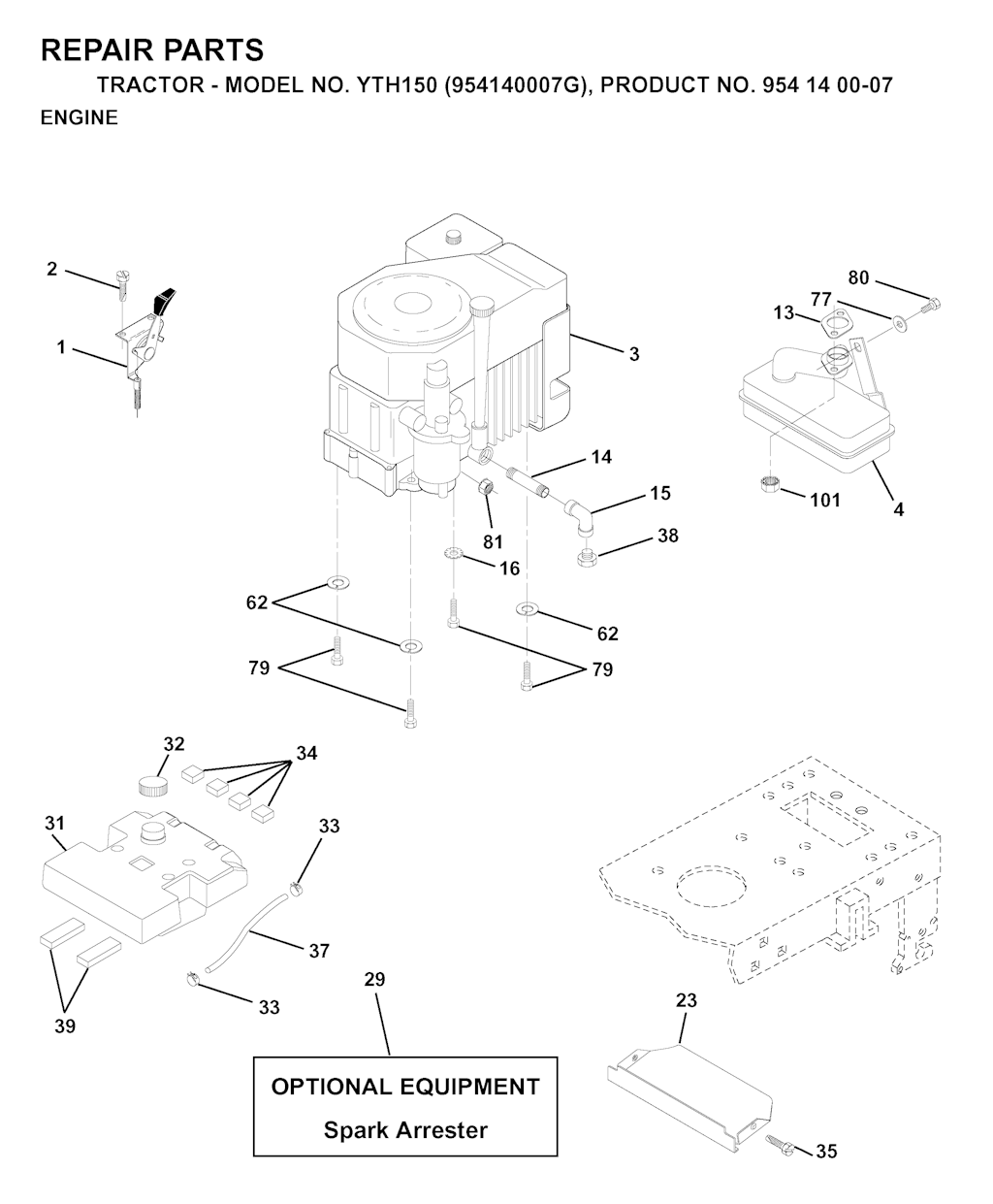 REPAIR PARTS
TRACTOR - MODEL NO. YTH150 (954140007G), PRODUCT NO. 954 14 00-07
ENGINE

2
1
3
80
77
13
4
101
14
15
81
38
16
62
62
79
79
32
34
31
33
37
33
39
29
23
35

OPTIONAL EQUIPMENT
Spark Arrester