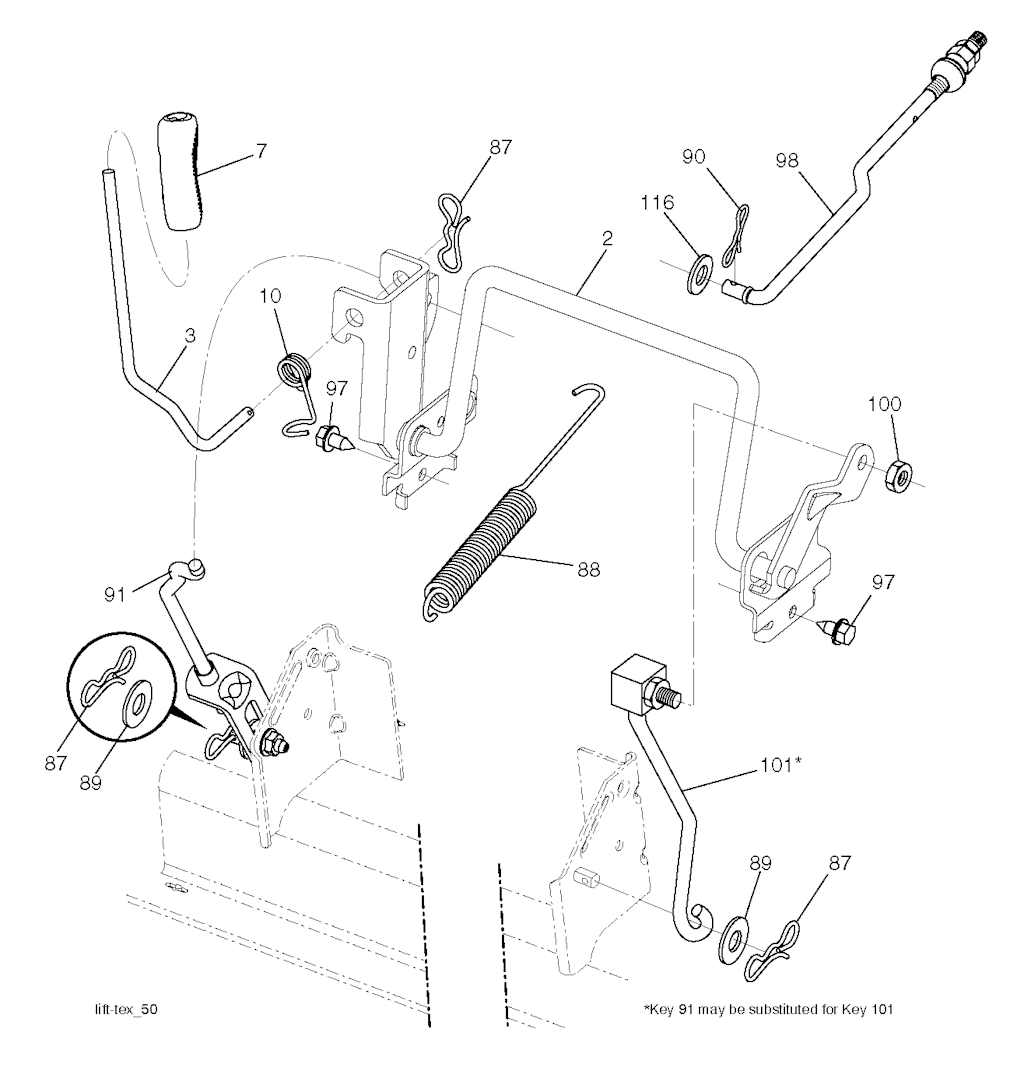 7
87
90
98
116
2
10
3
97
100
88
91
97
87
89
101*
89
87
lift-tex_50
*Key 91 may be substituted for Key 101