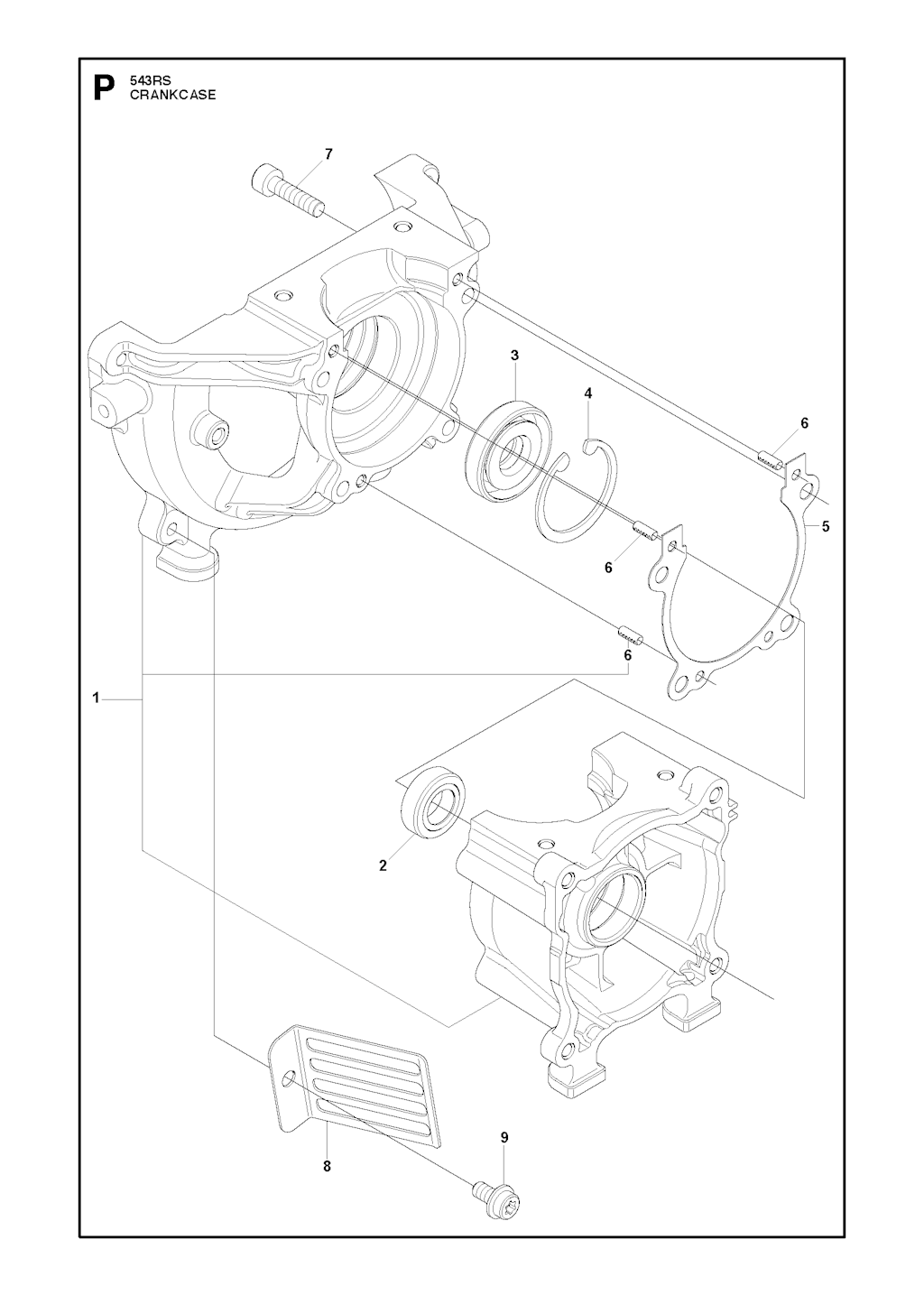 P
543RS
CRANKCASE

7
3
4
6
5
6
6
1
2
8
9