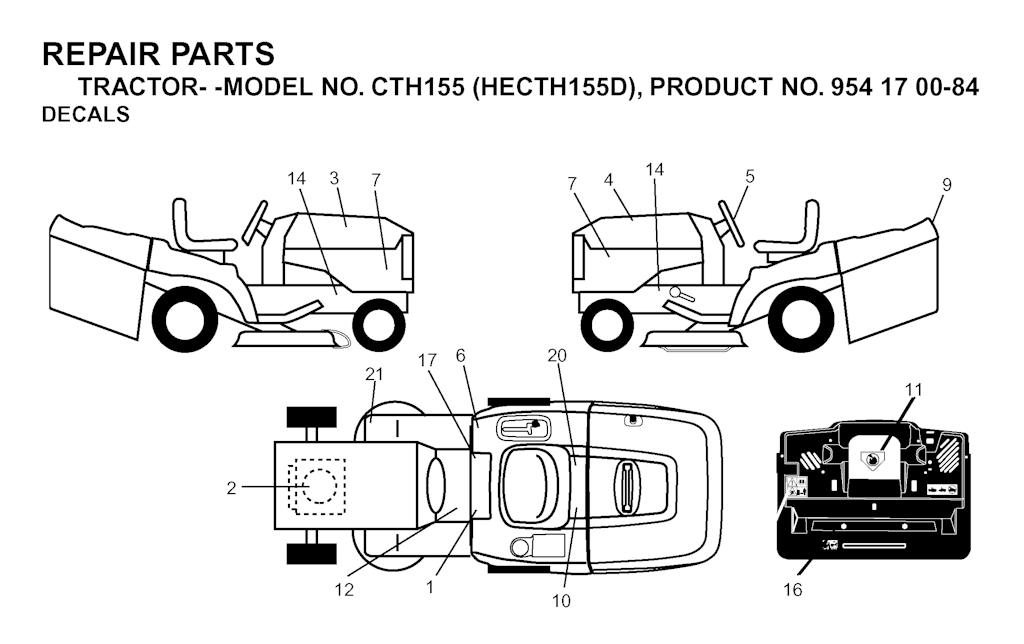 REPAIR PARTS
TRACTOR- -MODEL NO. CTH155 (HECTH155D), PRODUCT NO. 954 17 00-84
DECALS

14 3 7
7 4 14 5 9
21 17 6 20
11
2
12 1 10
16