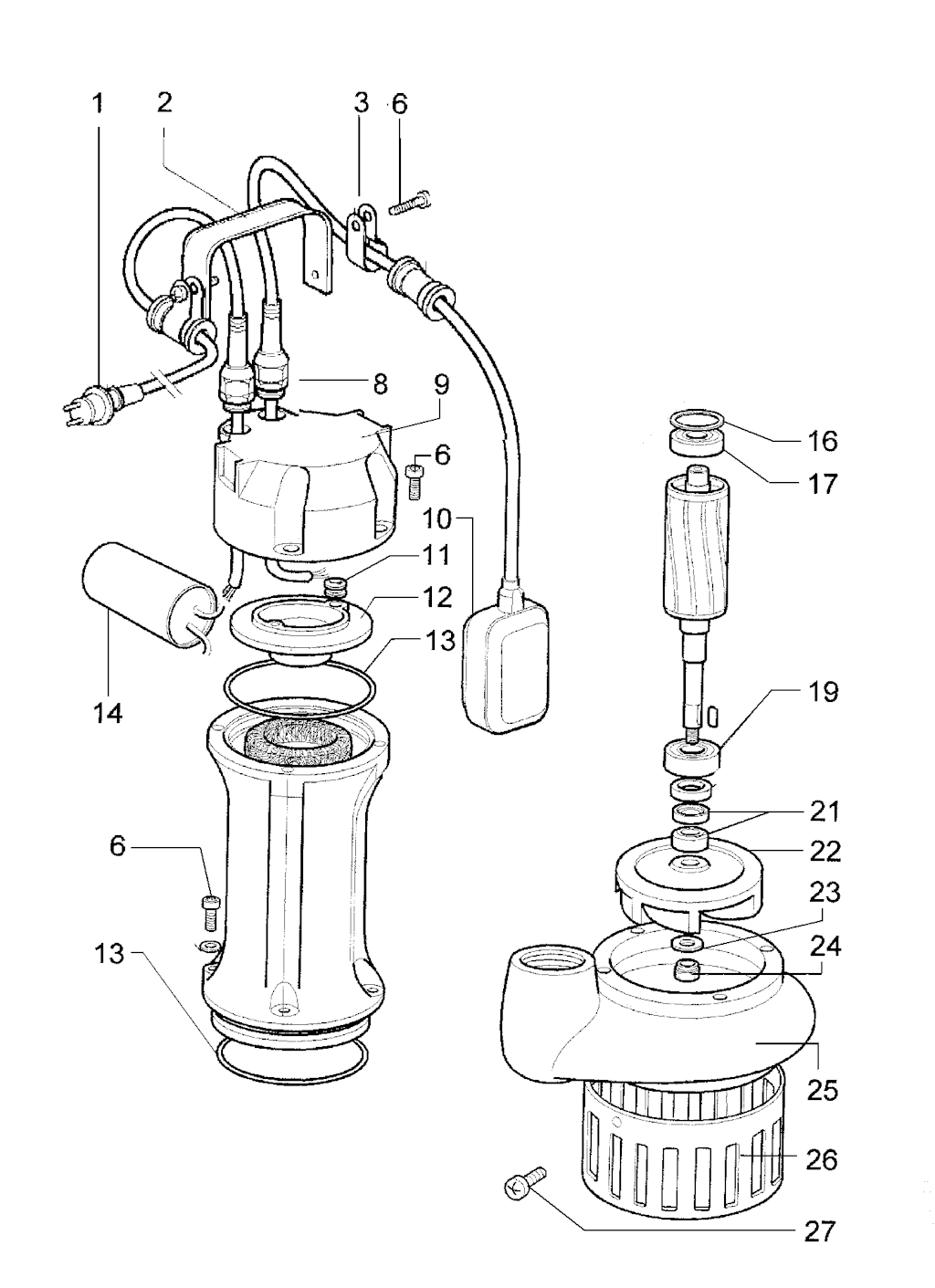 1
2
3
6
8
9
6
10
11
12
13
14
16
17
19
21
22
23
24
6
13
25
26
27