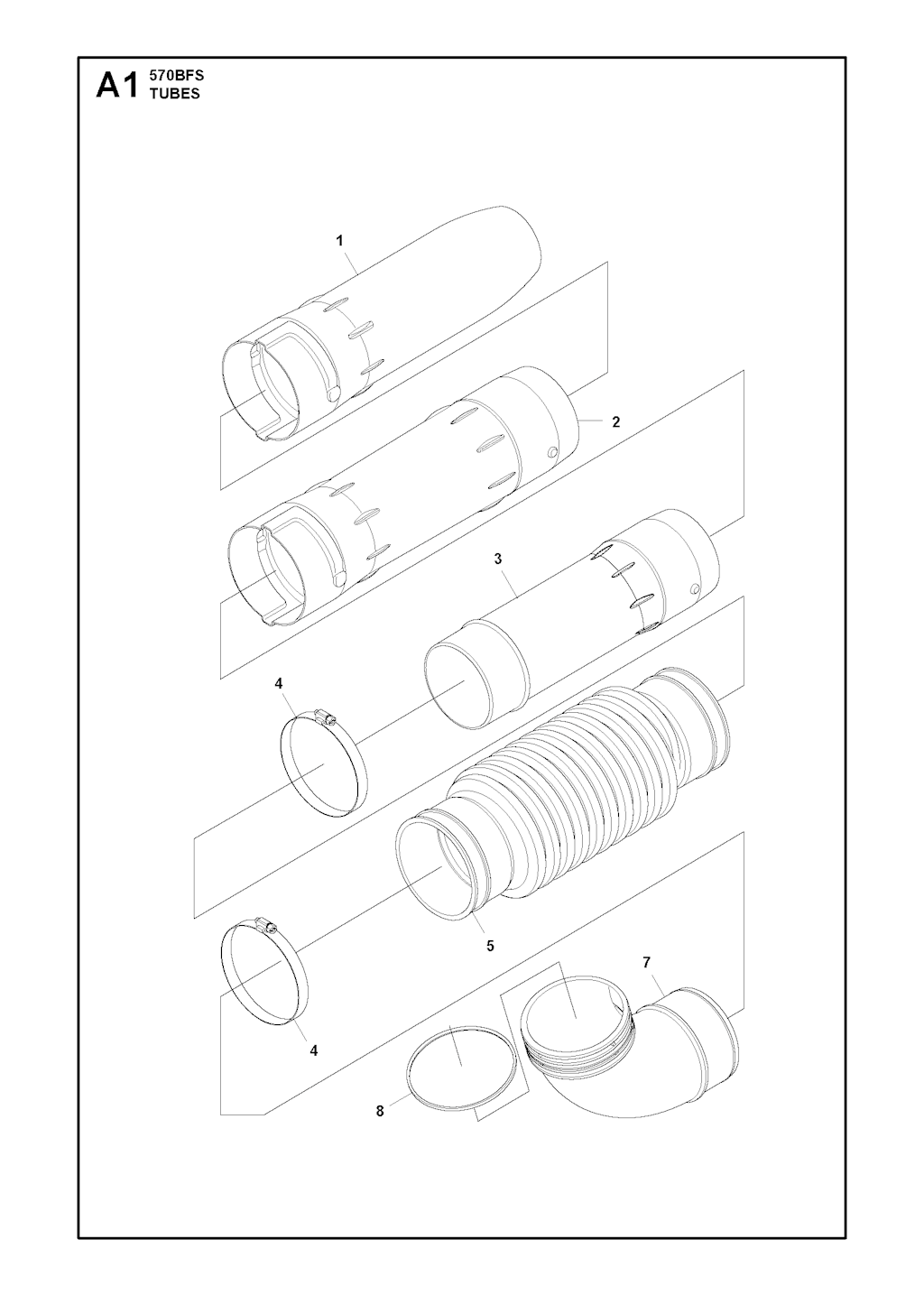 A1 570BFS
TUBES

1

2

3

4

5

7

4

8