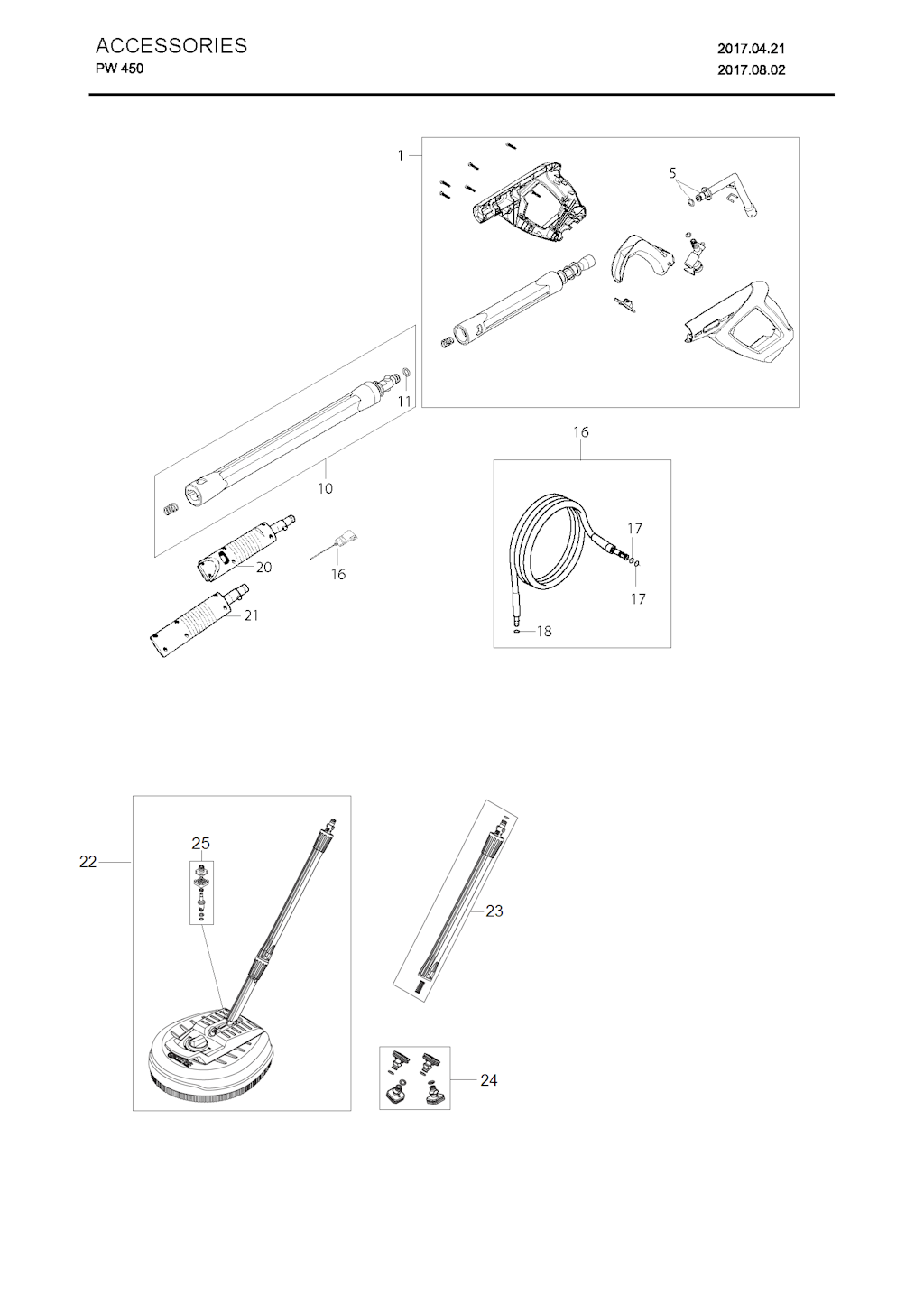 ACCESSORIES
PW 450

2017.04.21
2017.08.02

1
5
11
10
20
16
21
16
17
17
18
22
25
23
24