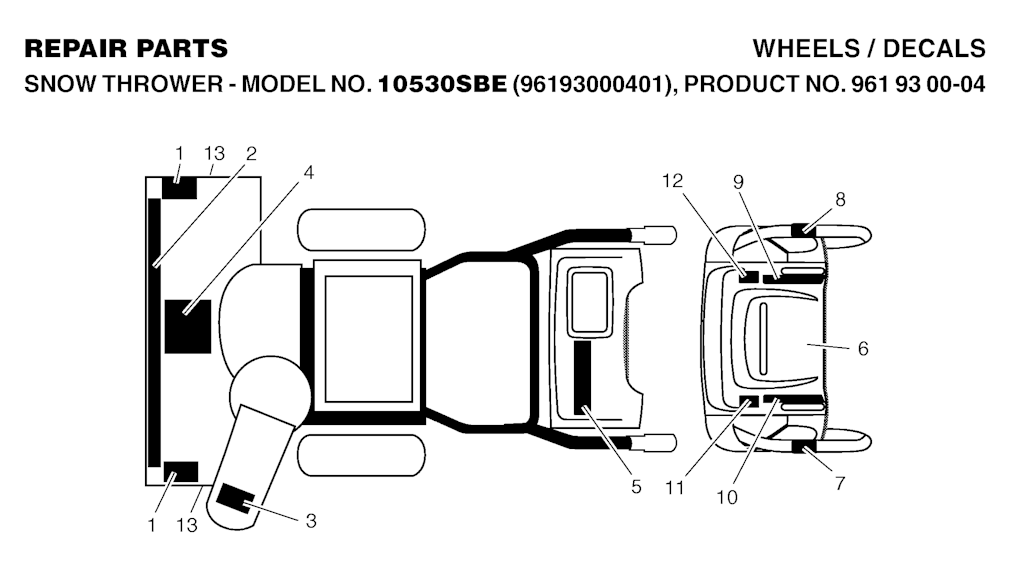 REPAIR PARTS

WHEELS / DECALS

SNOW THROWER - MODEL NO. 10530SBE (96193000401), PRODUCT NO. 961 93 00-04

1 13 2 4 12 9 8 6 5 11 10 7 1 13 3