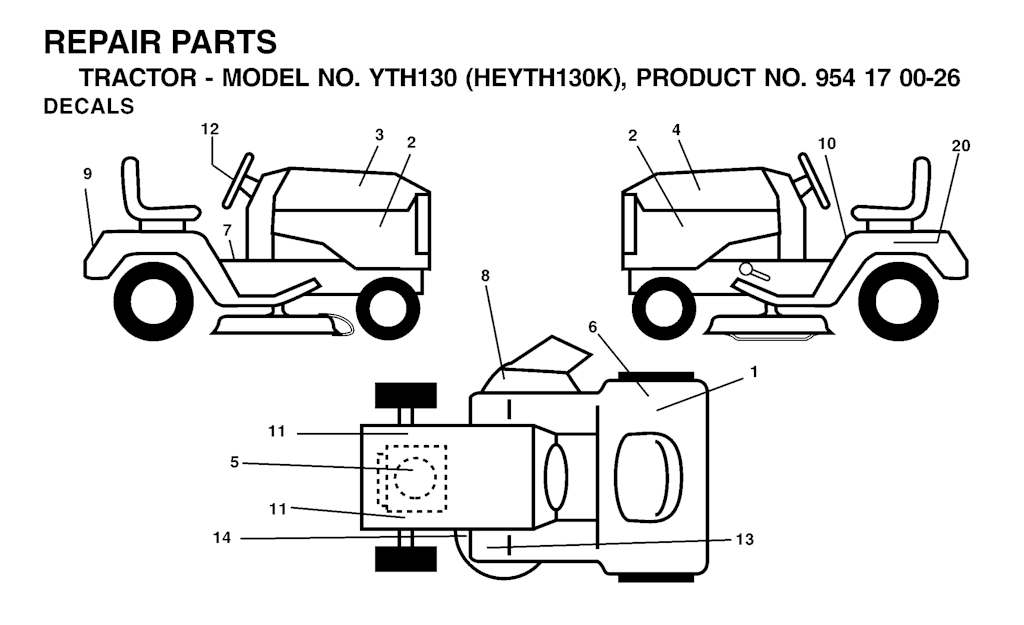 REPAIR PARTS

TRACTOR - MODEL NO. YTH130 (HEYTH130K), PRODUCT NO. 954 17 00-26

DECALS

12
3
2
9
7
2
4
10
20
8
6
1
11
5
11
14
13