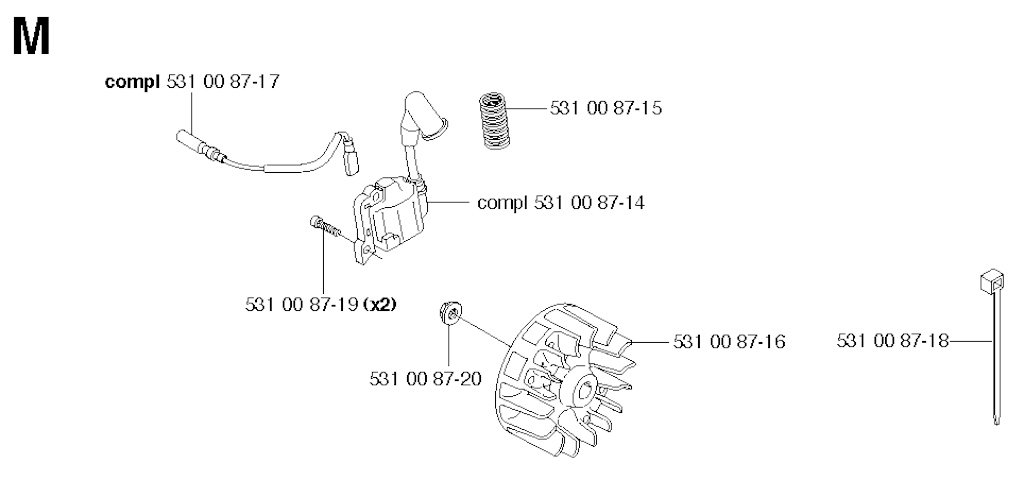 M

compl 531 00 87-17

531 00 87-15

compl 531 00 87-14

531 00 87-19 (x2)

531 00 87-20

531 00 87-16

531 00 87-18