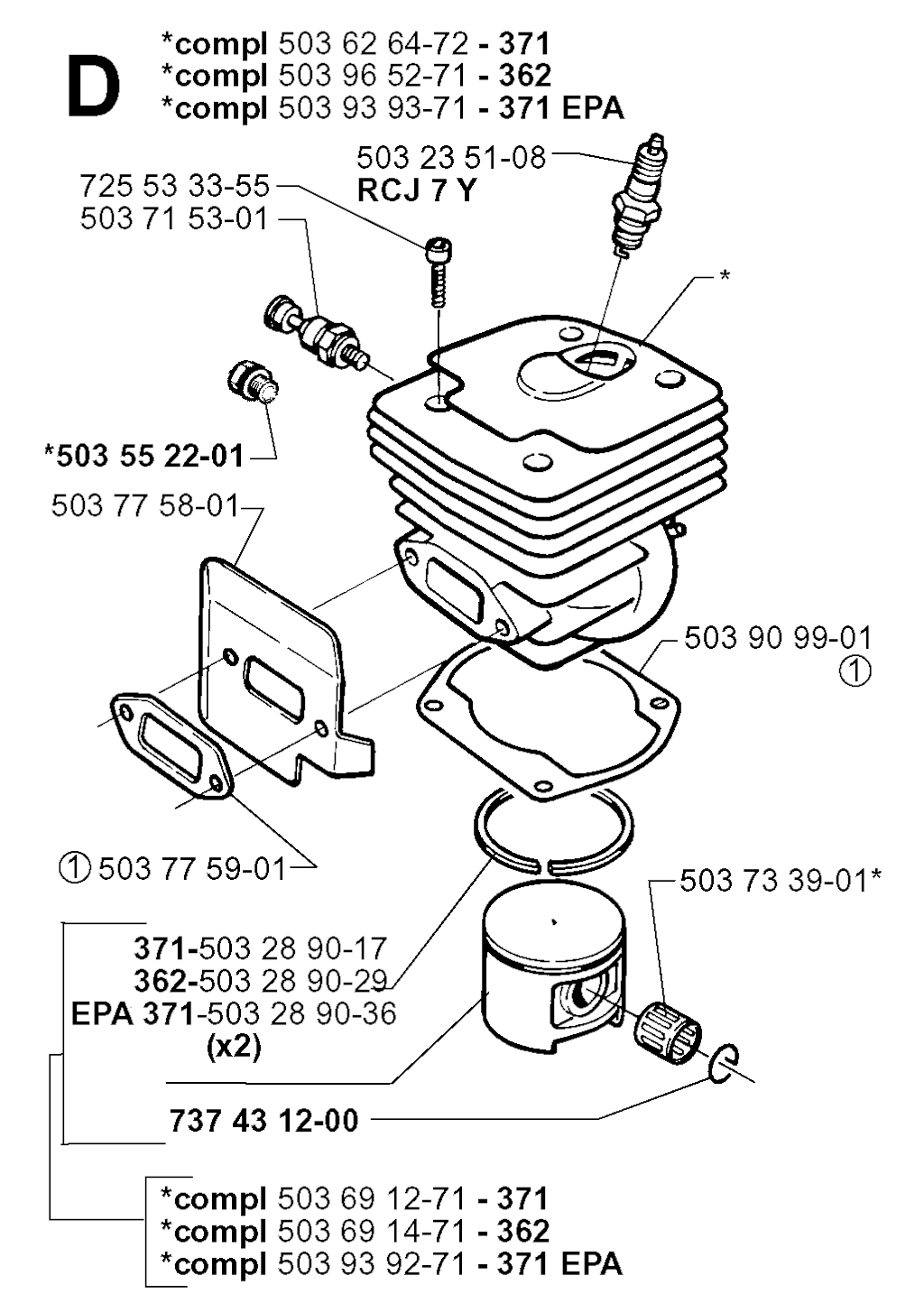 D

*compl 503 62 64-72 - 371
*compl 503 96 52-71 - 362
*compl 503 93 93-71 - 371 EPA

503 23 51-08
RCJ 7 Y

725 53 33-55
503 71 53-01

*

*503 55 22-01

503 77 58-01

503 90 99-01
①

① 503 77 59-01

503 73 39-01*

371-503 28 90-17
362-503 28 90-29
EPA 371-503 28 90-36
(x2)

737 43 12-00

*compl 503 69 12-71 - 371
*compl 503 69 14-71 - 362
*compl 503 93 92-71 - 371 EPA