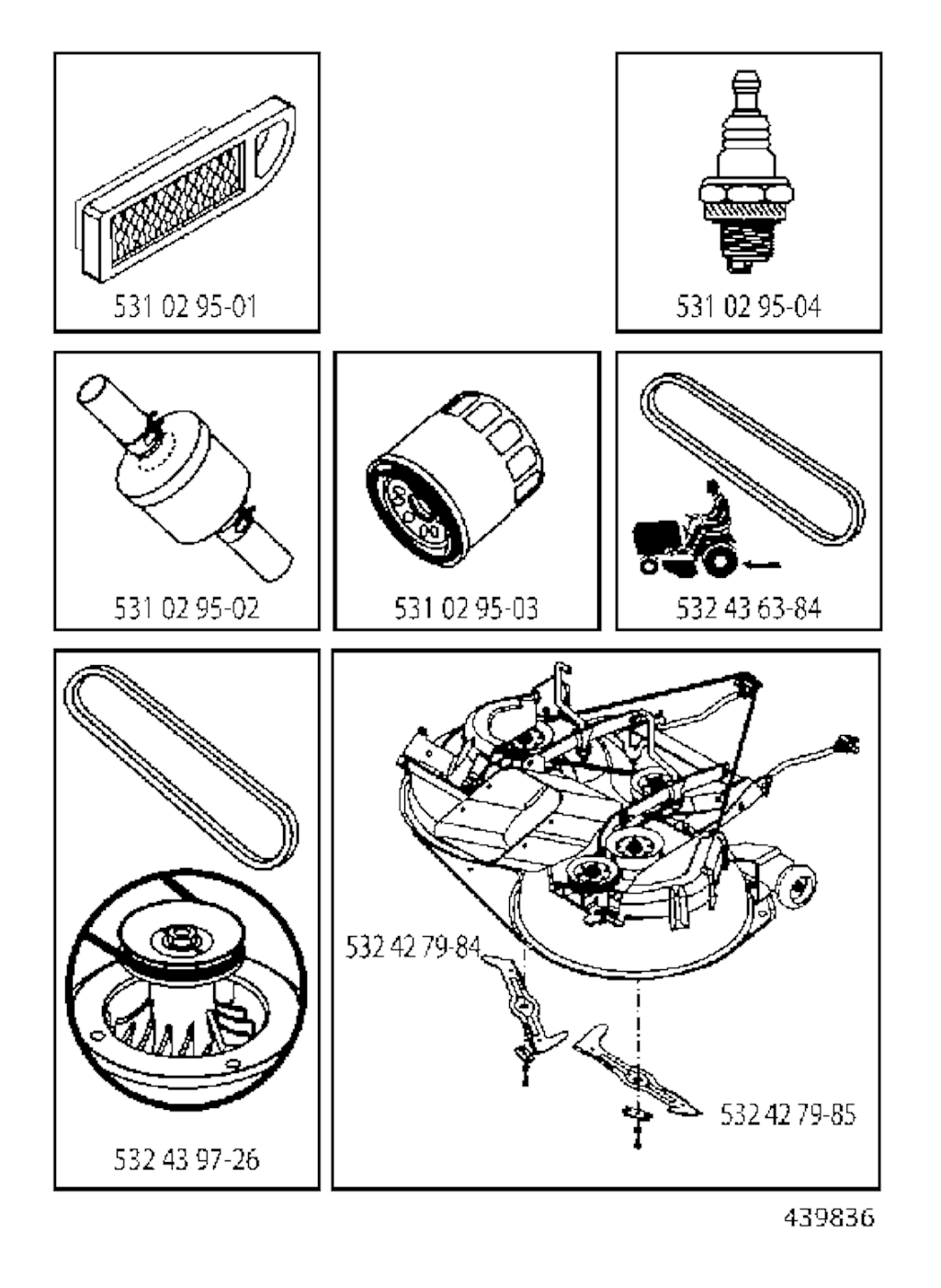 531 02 95-01

531 02 95-04

531 02 95-02

531 02 95-03

532 43 63-84

532 43 97-26

532 42 79-84

532 42 79-85

439836