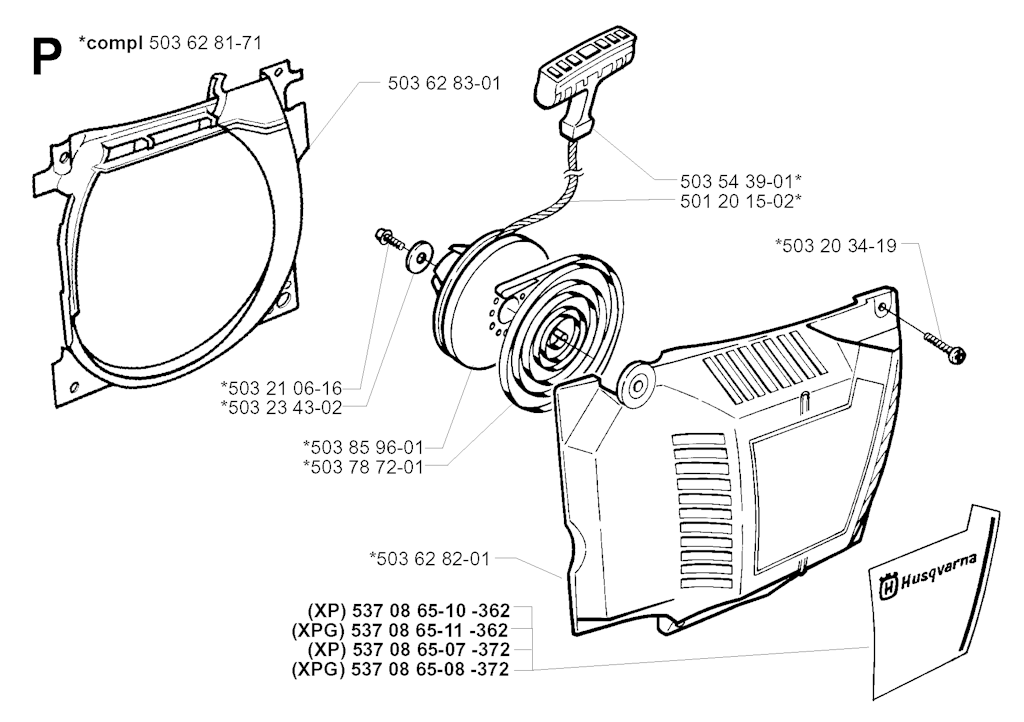 P *compl 503 62 81-71

503 62 83-01

503 54 39-01*
501 20 15-02*

*503 20 34-19

*503 21 06-16
*503 23 43-02

*503 85 96-01
*503 78 72-01

*503 62 82-01

(XP) 537 08 65-10 -362
(XPG) 537 08 65-11 -362
(XP) 537 08 65-07 -372
(XPG) 537 08 65-08 -372

Husqvarna