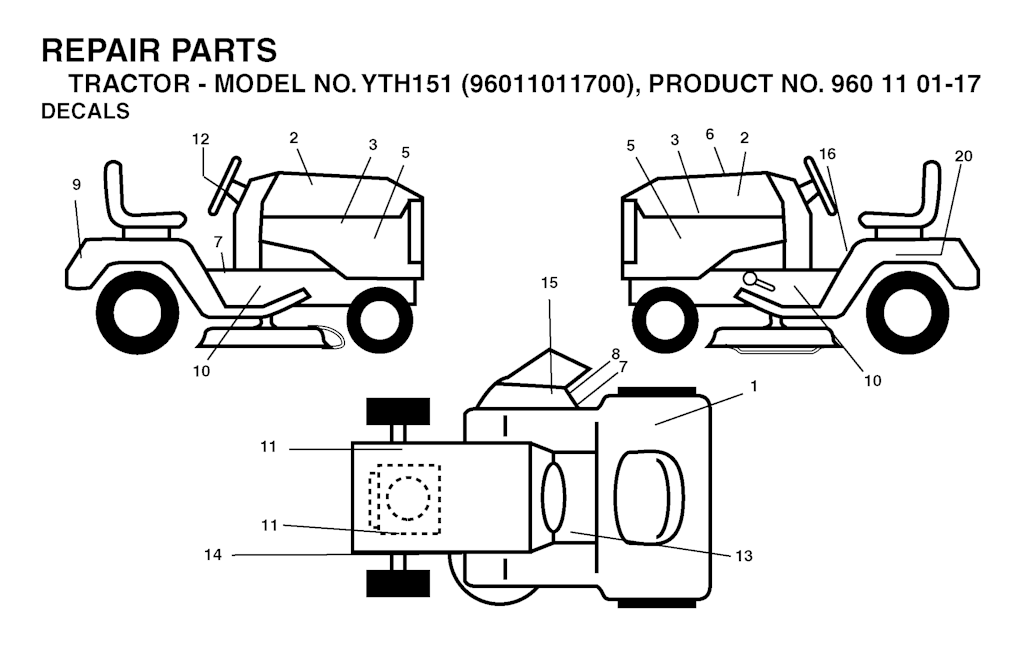 REPAIR PARTS
TRACTOR - MODEL NO. YTH151 (96011011700), PRODUCT NO. 960 11 01-17
DECALS

12
2
3
5
9
7
10

5
3
6
2
16
20
10

15
8
7
1
11
11
14
13