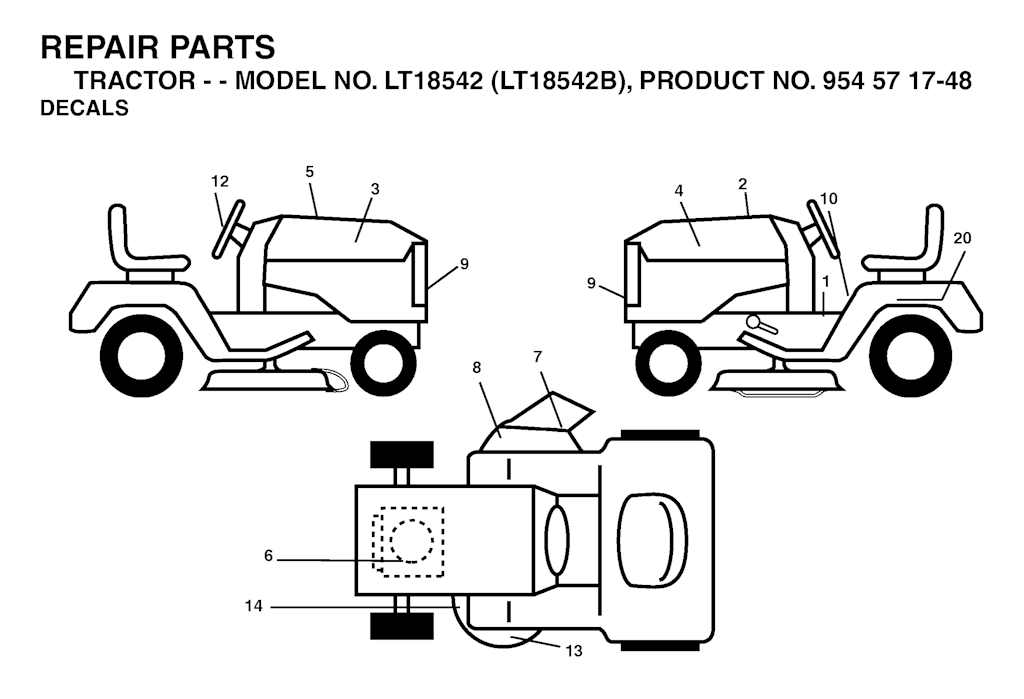 REPAIR PARTS
TRACTOR - - MODEL NO. LT18542 (LT18542B), PRODUCT NO. 954 57 17-48
DECALS

12
5
3
9
4
2
10
20
9
1
8
7
6
14
13