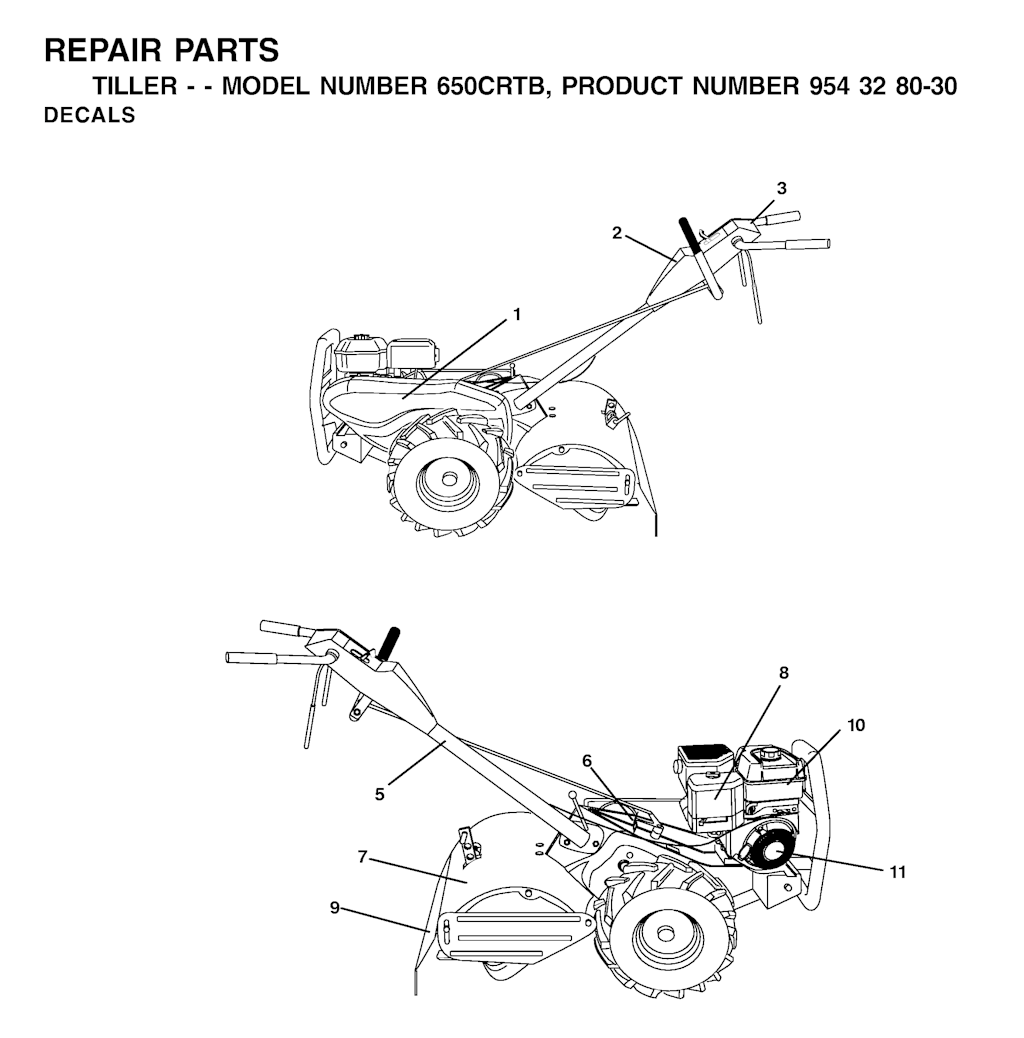 REPAIR PARTS
TILLER - - MODEL NUMBER 650CRTB, PRODUCT NUMBER 954 32 80-30
DECALS

3
2
1

8
10
6
5
7
11
9