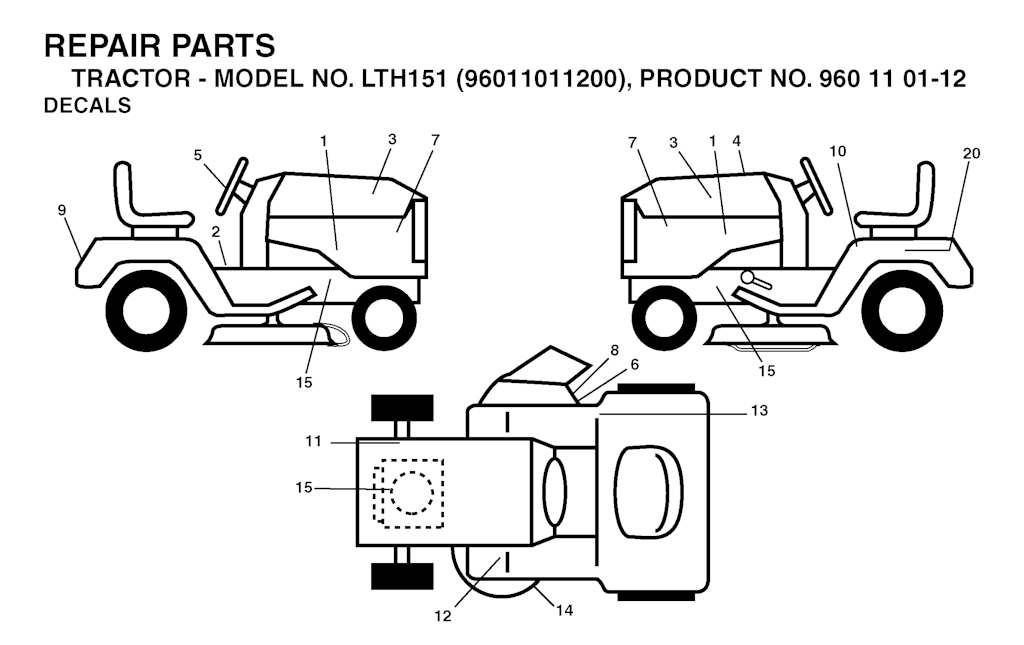 REPAIR PARTS
TRACTOR - MODEL NO. LTH151 (96011011200), PRODUCT NO. 960 11 01-12
DECALS

5 1 3 7
9
2
15

7 3 1 4 10 20
15

8
6
13
11
15
12 14