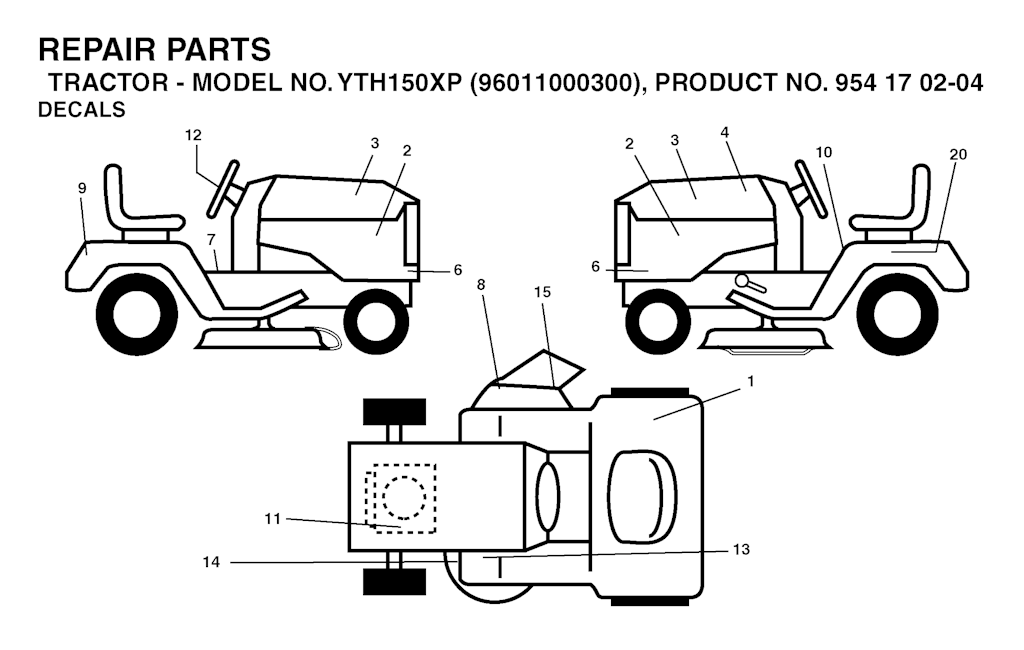 REPAIR PARTS
TRACTOR - MODEL NO. YTH150XP (96011000300), PRODUCT NO. 954 17 02-04
DECALS

12
3
2
9
7
6
2
3
4
10
20
6
8
15
1
11
14
13