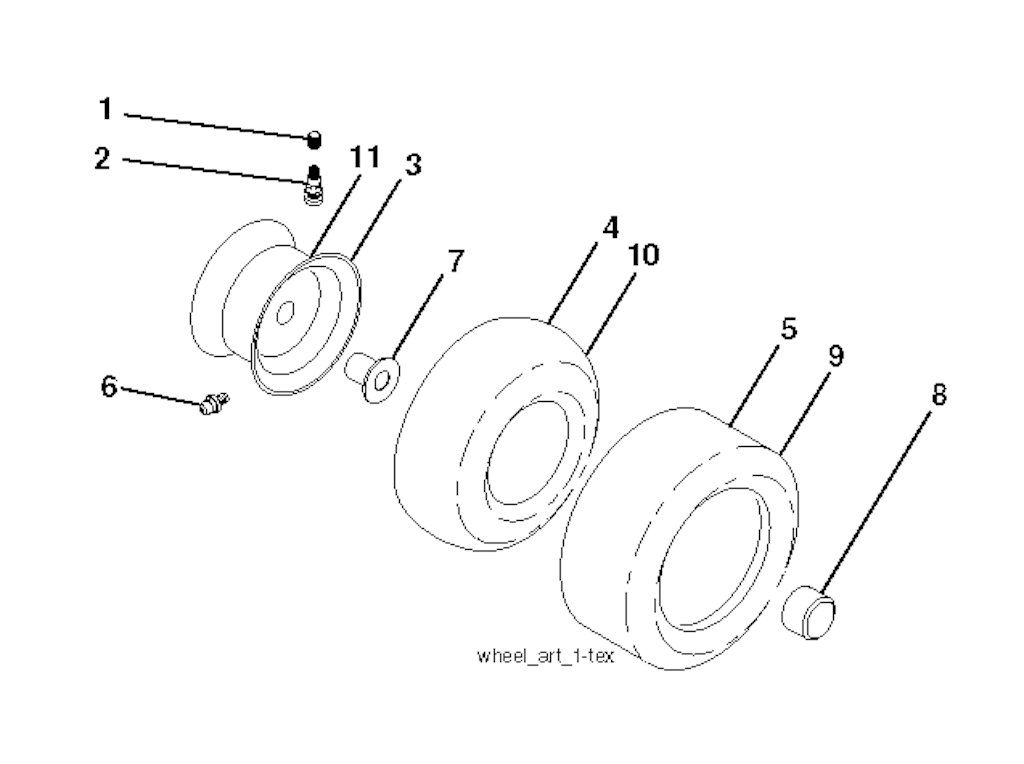 1
2
11
3
7
4
10
5
9
8
6
wheel_art_1-tex