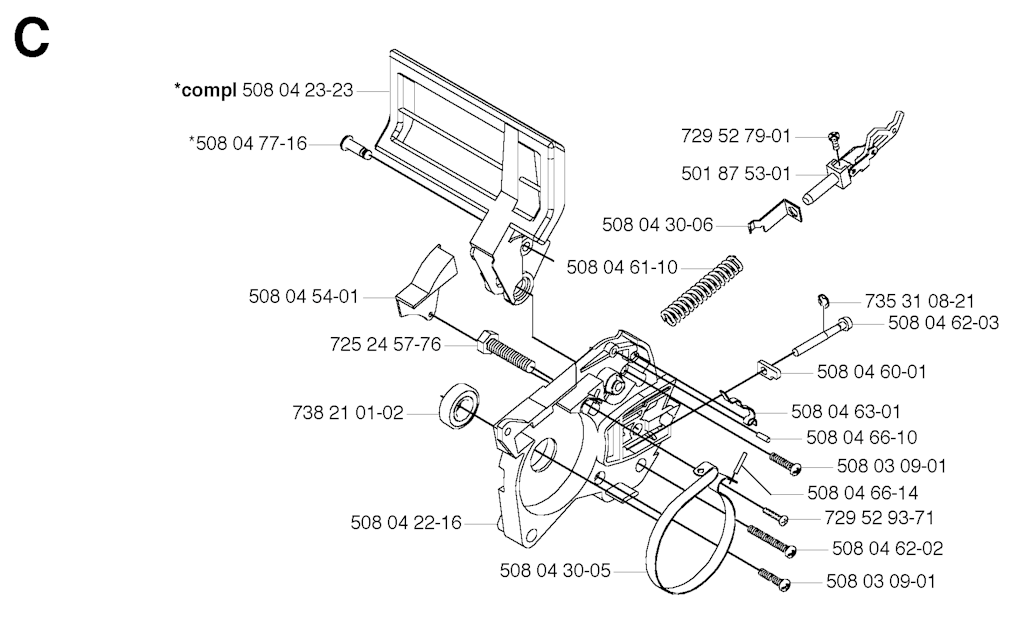 C

*compl 508 04 23-23

*508 04 77-16

729 52 79-01

501 87 53-01

508 04 30-06

508 04 61-10

508 04 54-01

735 31 08-21

508 04 62-03

725 24 57-76

508 04 60-01

738 21 01-02

508 04 63-01

508 04 66-10

508 03 09-01

508 04 66-14

508 04 22-16

729 52 93-71

508 04 62-02

508 04 30-05

508 03 09-01