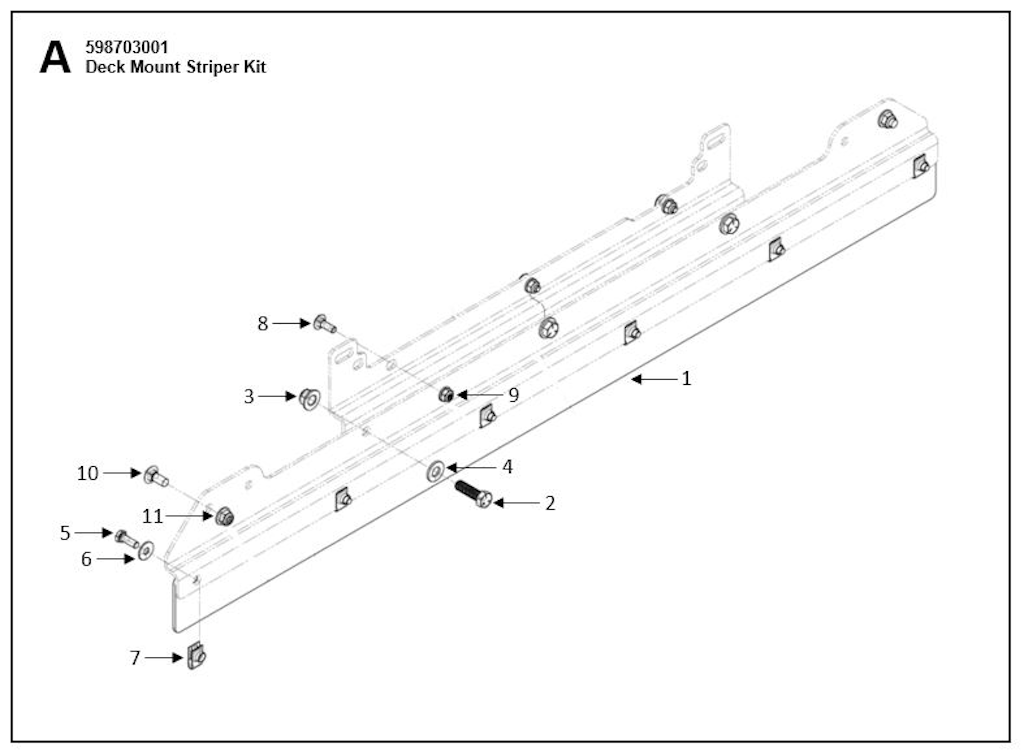 A 598703001
Deck Mount Striper Kit

8
3
9
1
10
4
11
2
5
6
7